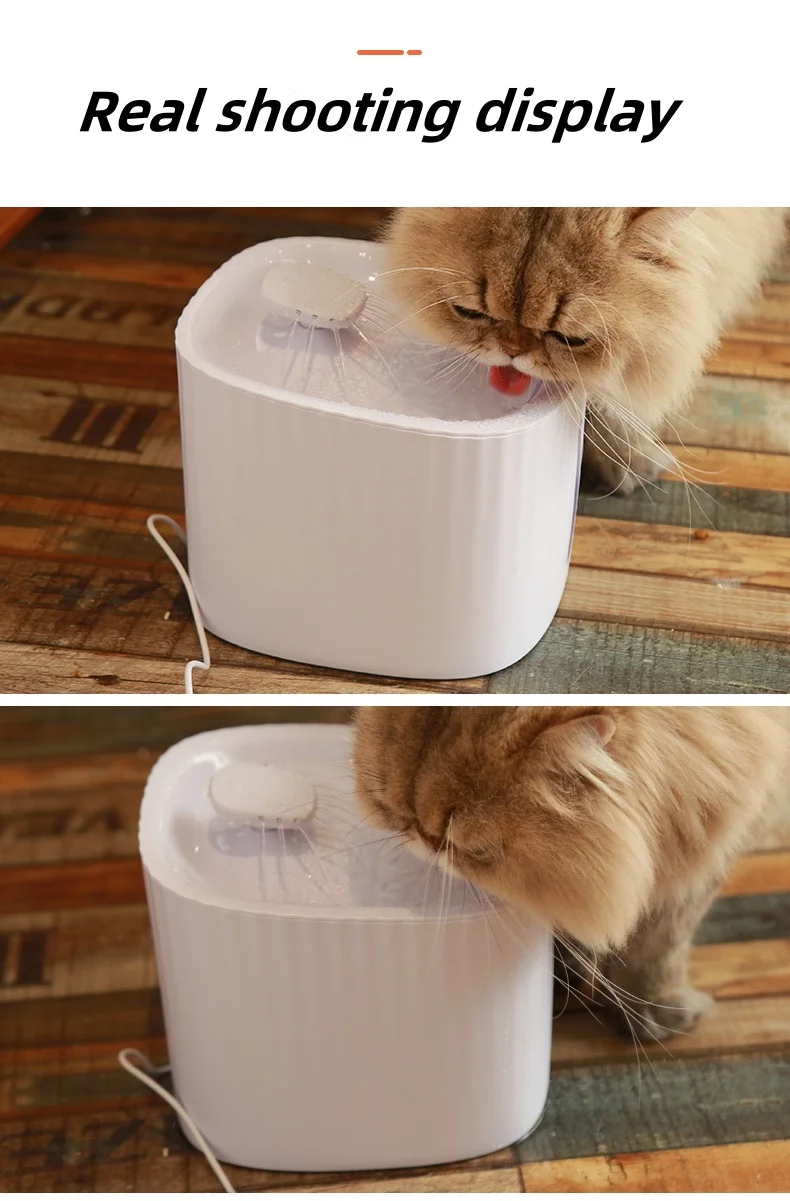 Real shooting display