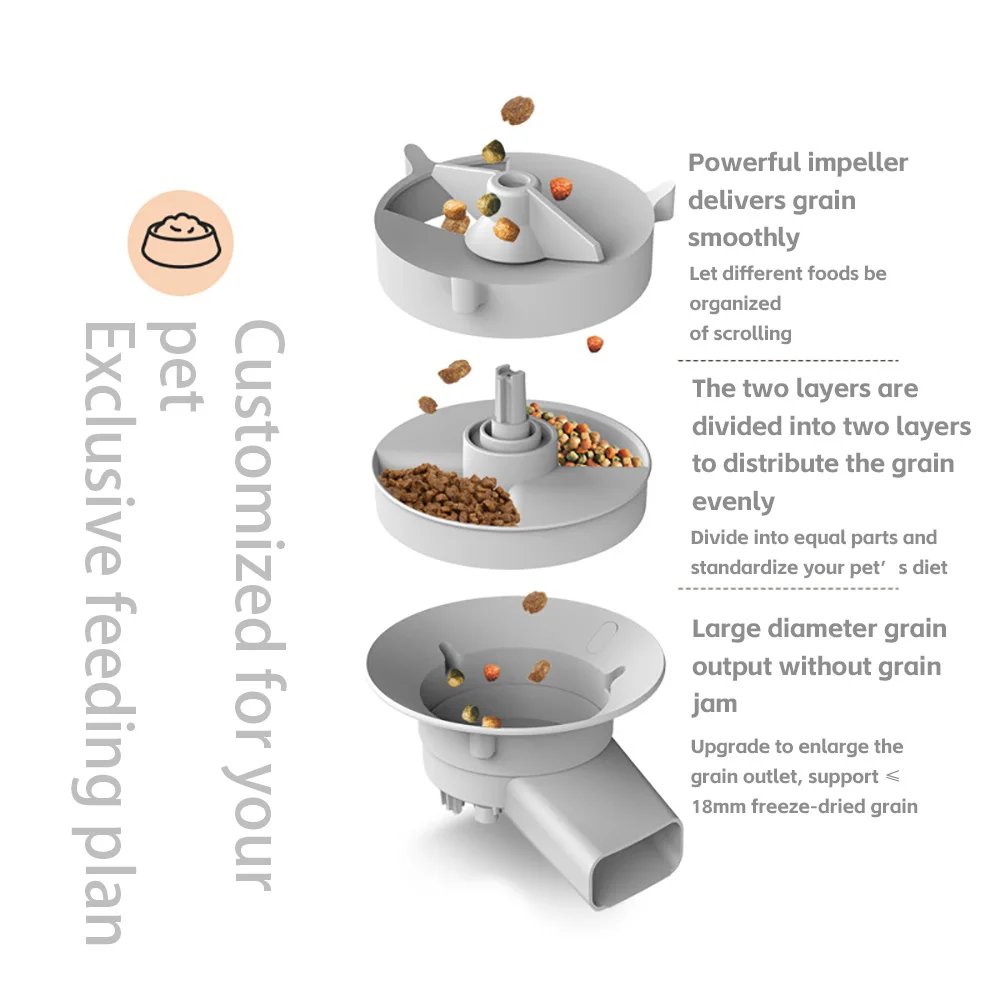 Customized for your pet
Exclusive feeding plan

Powerful impeller delivers grain smoothly
Let different foods be organized of scrolling

The two layers are divided into two layers to distribute the grain evenly
Divide into equal parts and standardize your pet’s diet

Large diameter grain output without grain jam
Upgrade to enlarge the grain outlet, support ≤ 18mm freeze-dried grain