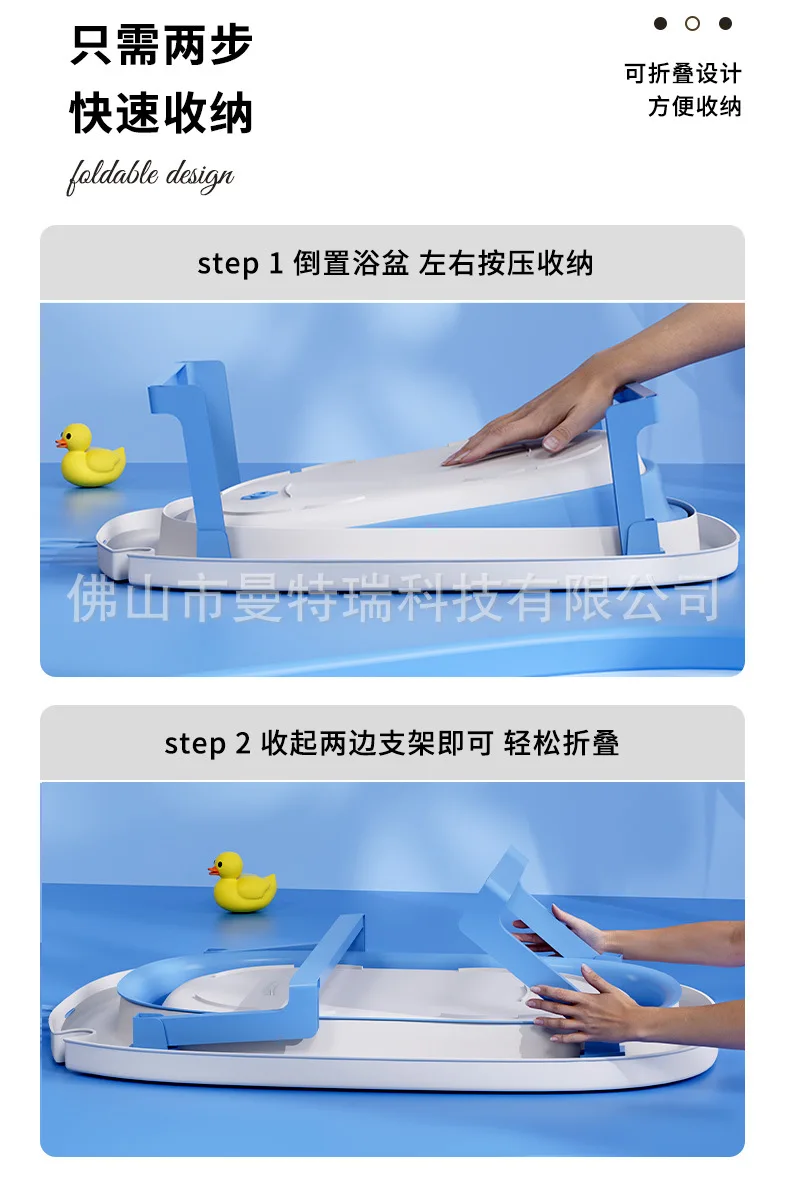 只需两步
快速收纳
foldable design

可折叠设计
方便收纳

step 1 倒置浴盆 左右按压收纳

佛山市曼特瑞科技有限公司

step 2 收起两边支架即可 轻松折叠