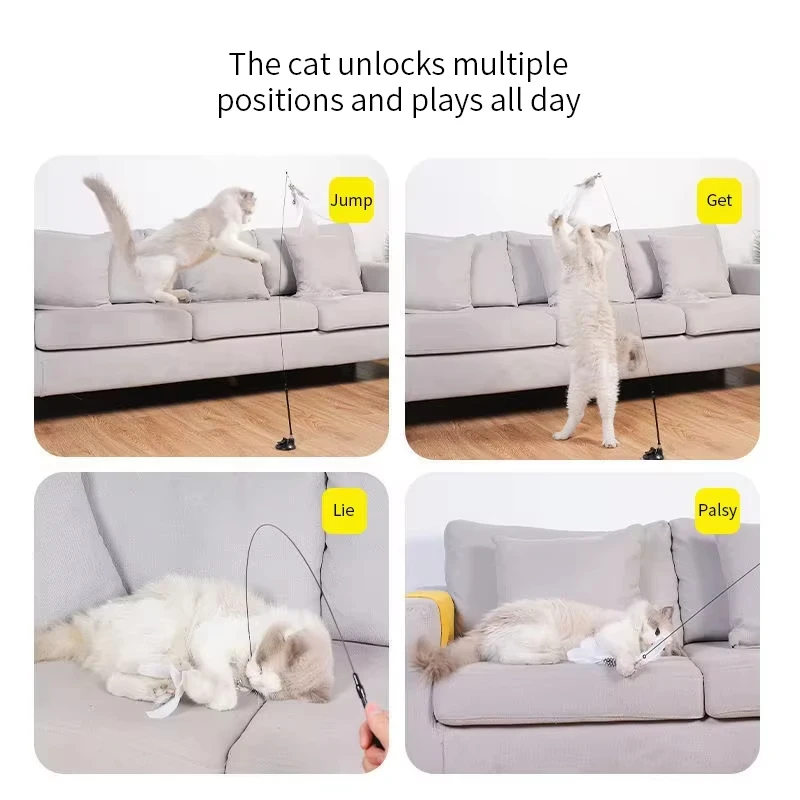 The cat unlocks multiple positions and plays all day

Jump

Get

Lie

Palsy