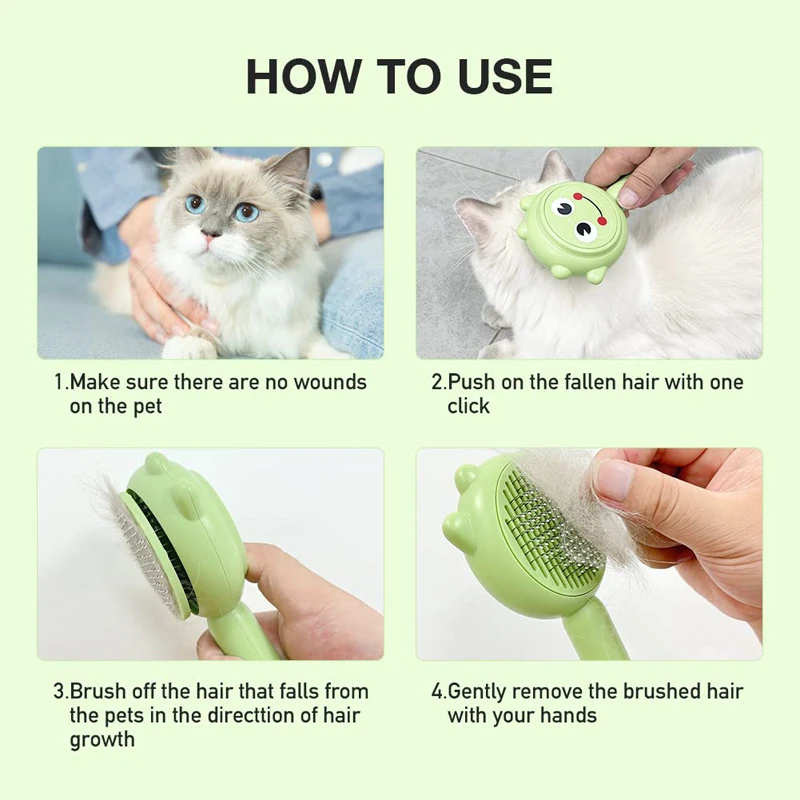 HOW TO USE

1.Make sure there are no wounds on the pet

2.Push on the fallen hair with one click

3.Brush off the hair that falls from the pets in the directtion of hair growth

4.Gently remove the brushed hair with your hands