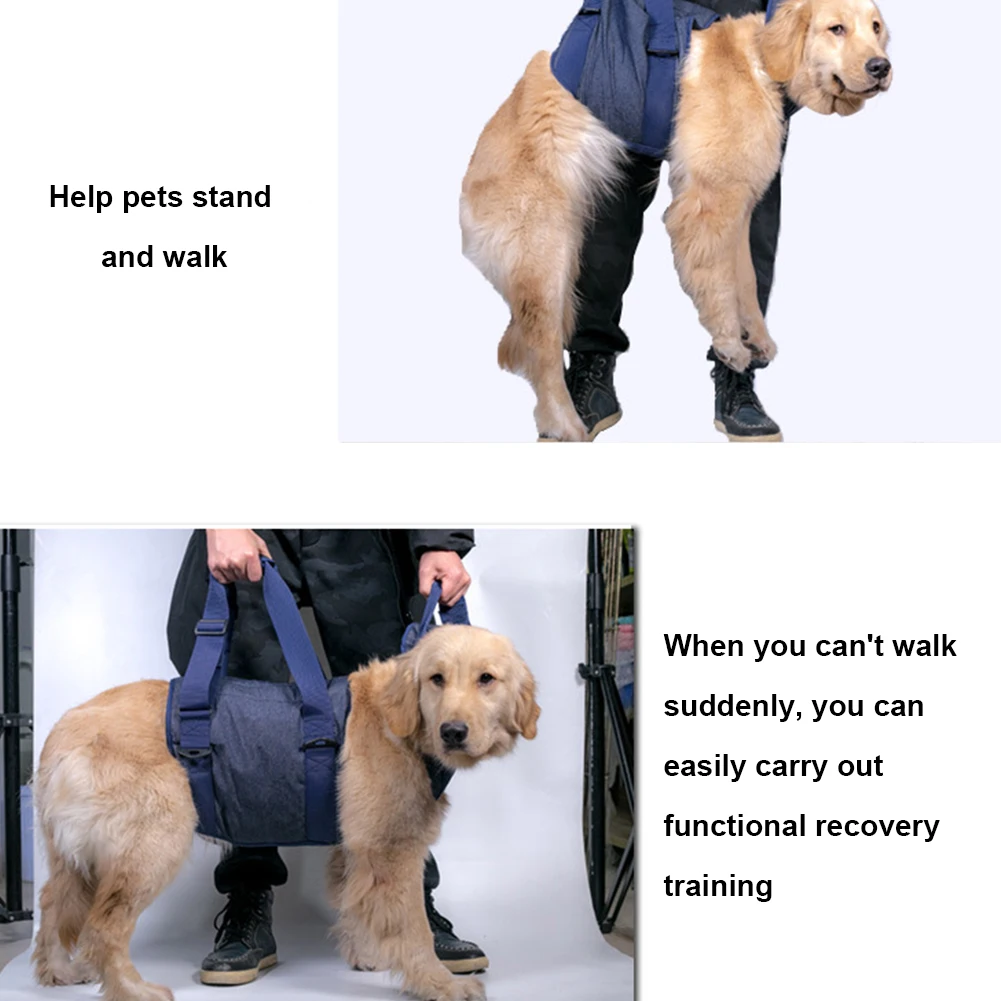 Help pets stand and walk

When you can't walk suddenly, you can easily carry out functional recovery training