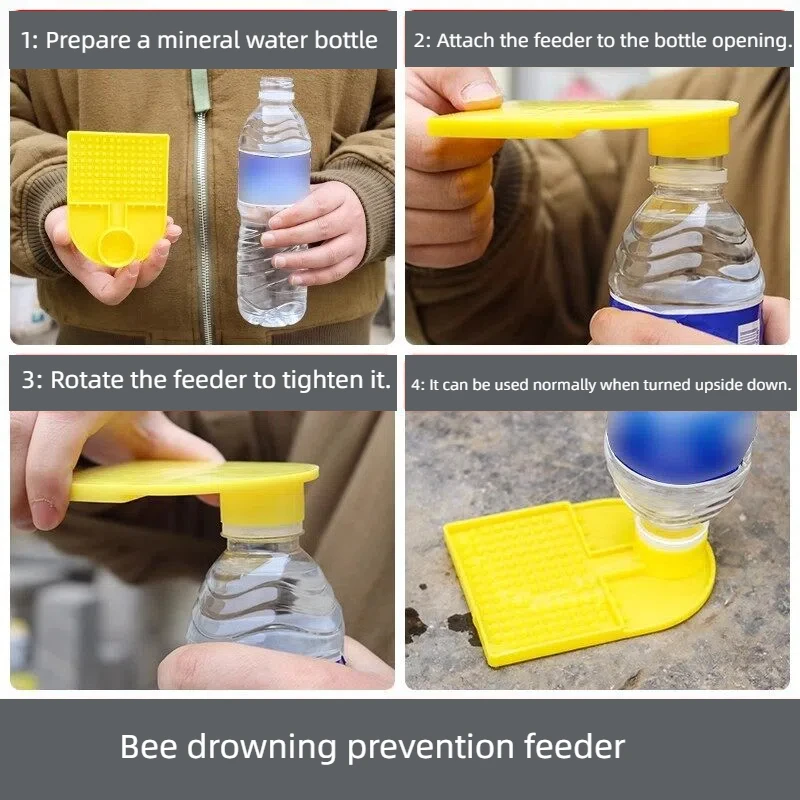 1: Prepare a mineral water bottle

2: Attach the feeder to the bottle opening.

3: Rotate the feeder to tighten it.

4: It can be used normally when turned upside down.

Bee drowning prevention feeder