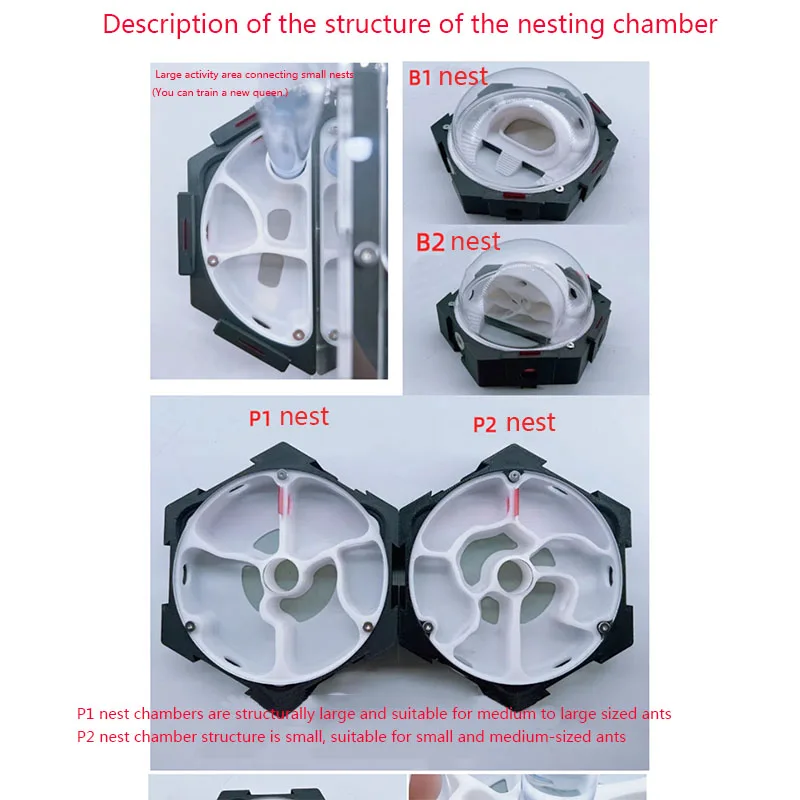 Description of the structure of the nesting chamber

Large activity area connecting small nests
(You can train a new queen.)

B1 nest

B2 nest

P1 nest

P2 nest

P1 nest chambers are structurally large and suitable for medium to large sized ants
P2 nest chamber structure is small, suitable for small and medium-sized ants