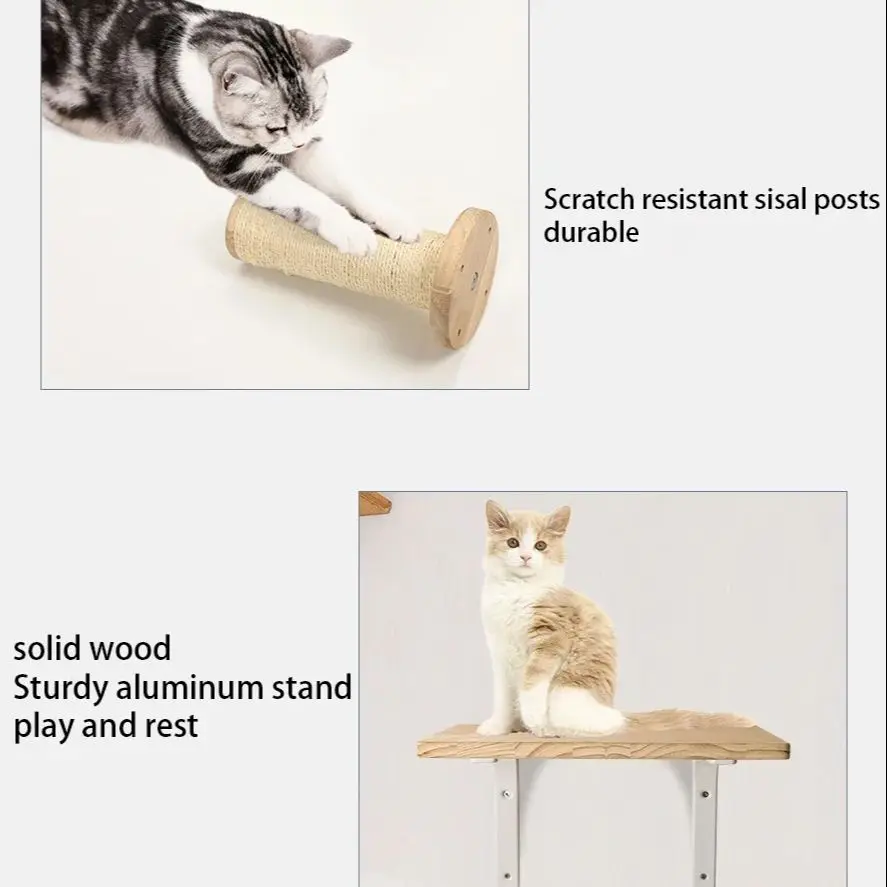 Scratch resistant sisal posts durable

solid wood
Sturdy aluminum stand
play and rest