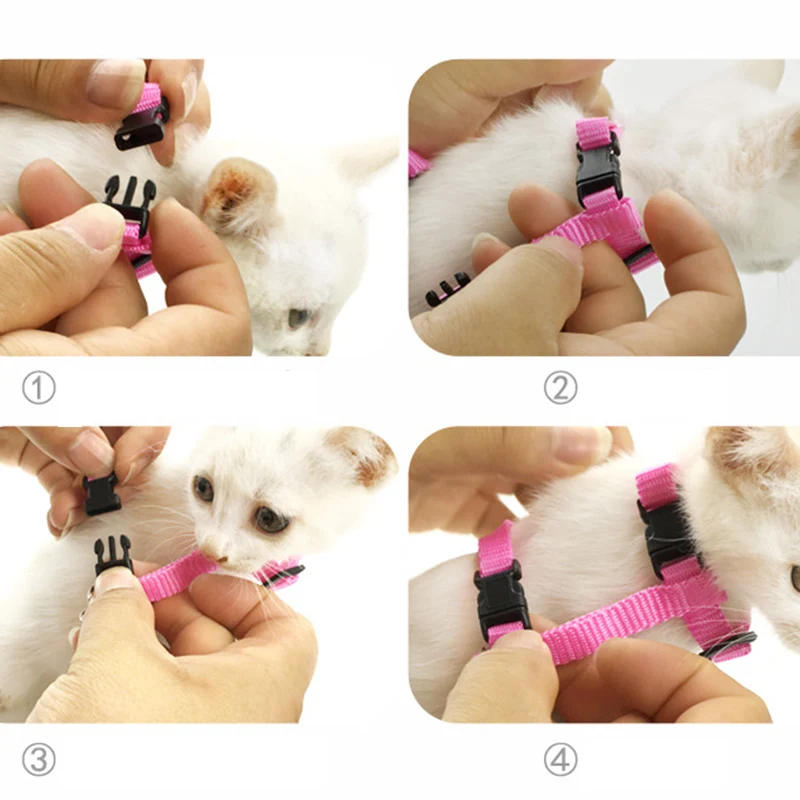 ①

②

③

④