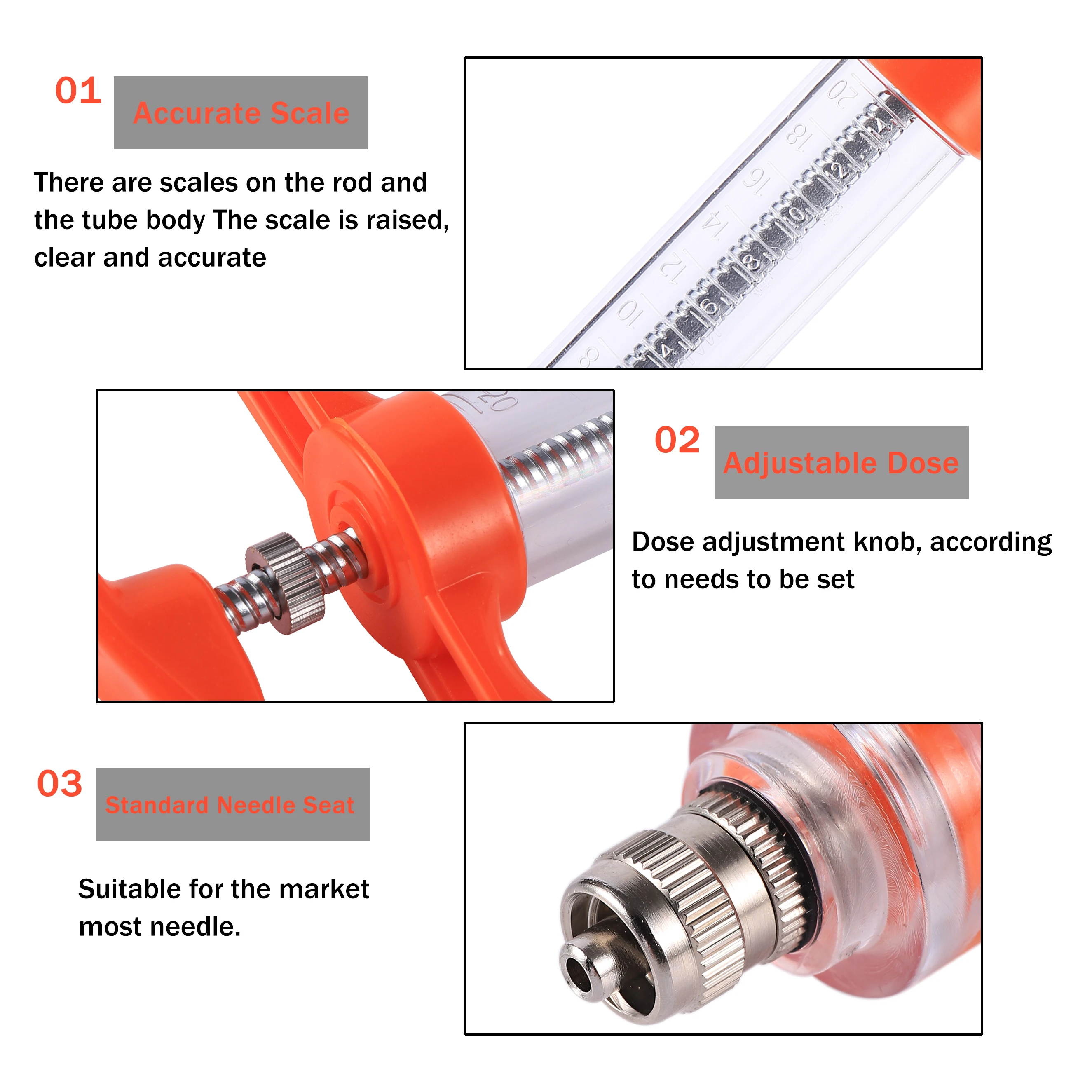 01 Accurate Scale

There are scales on the rod and the tube body The scale is raised, clear and accurate

20
18
16
14
12
10
8
14
12
10
8
6
4

20

02 Adjustable Dose

Dose adjustment knob, according to needs to be set

03 Standard Needle Seat

Suitable for the market most needle.