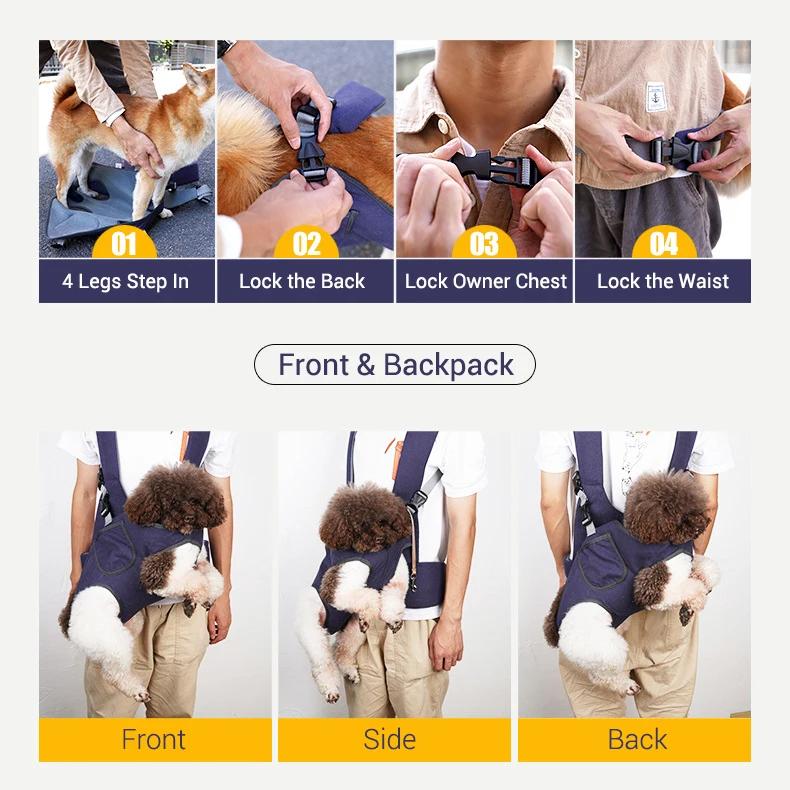 01
4 Legs Step In

02
Lock the Back

03
Lock Owner Chest

04
Lock the Waist

Front & Backpack

Front

Side

Back