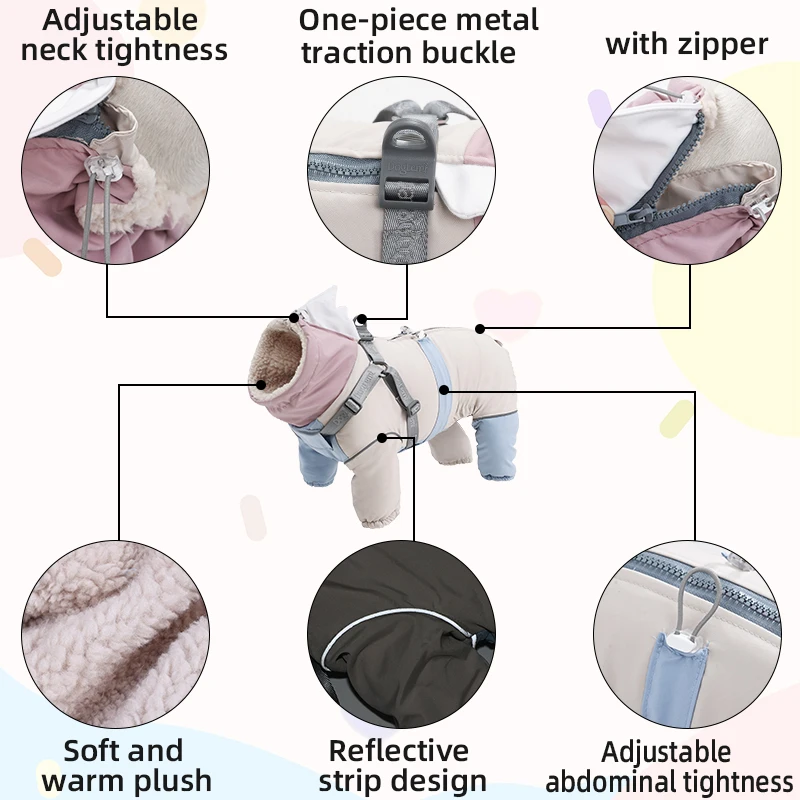 Adjustable neck tightness

One-piece metal traction buckle

with zipper

Soft and warm plush

Reflective strip design

Adjustable abdominal tightness