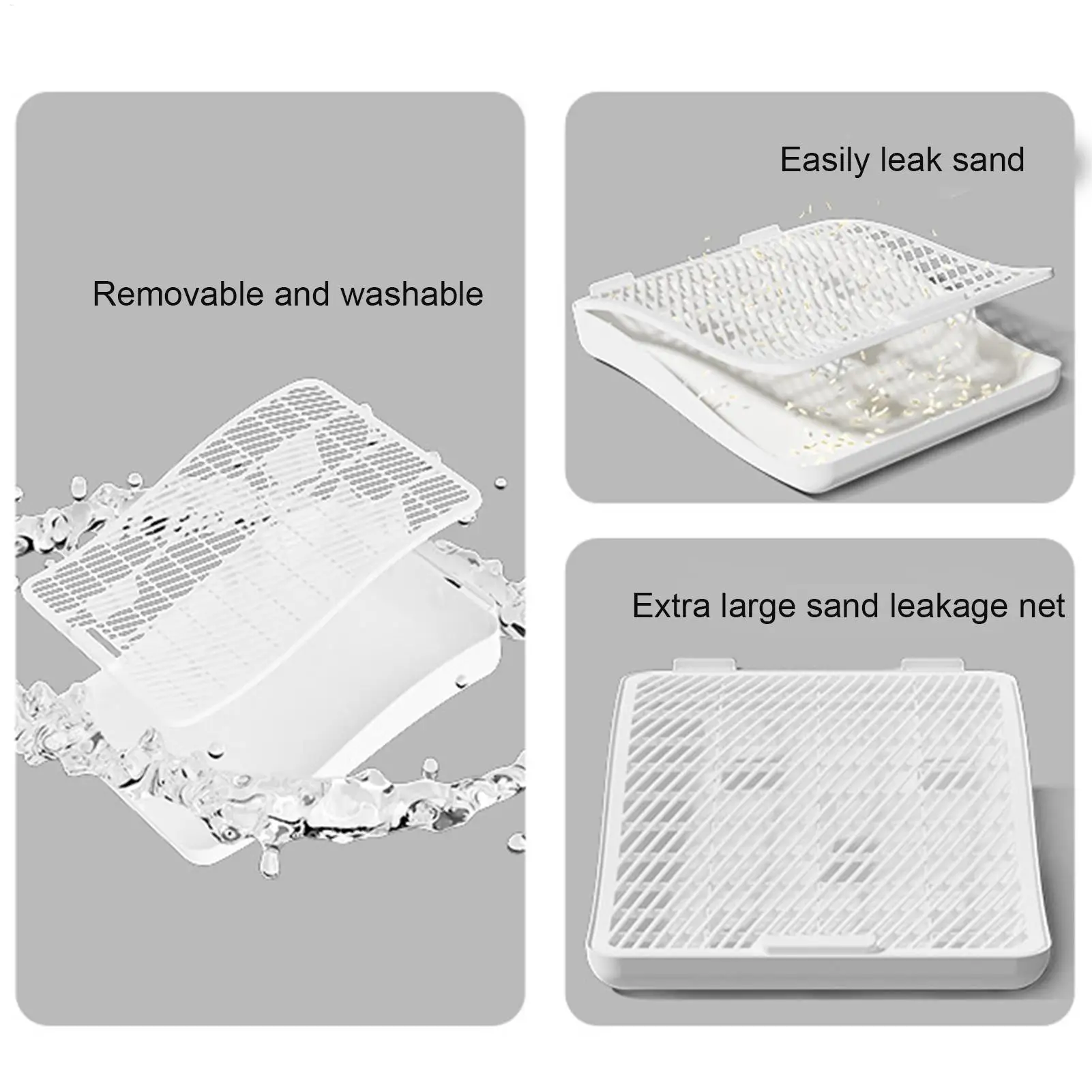 Removable and washable

Easily leak sand

Extra large sand leakage net