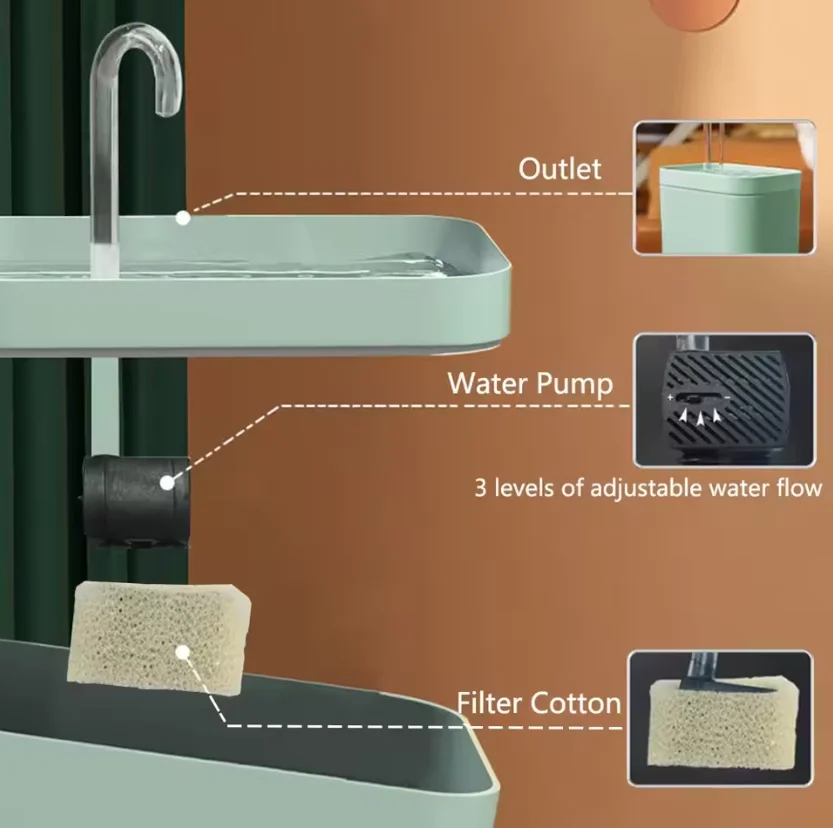 Outlet

Water Pump

+ −

3 levels of adjustable water flow

Filter Cotton