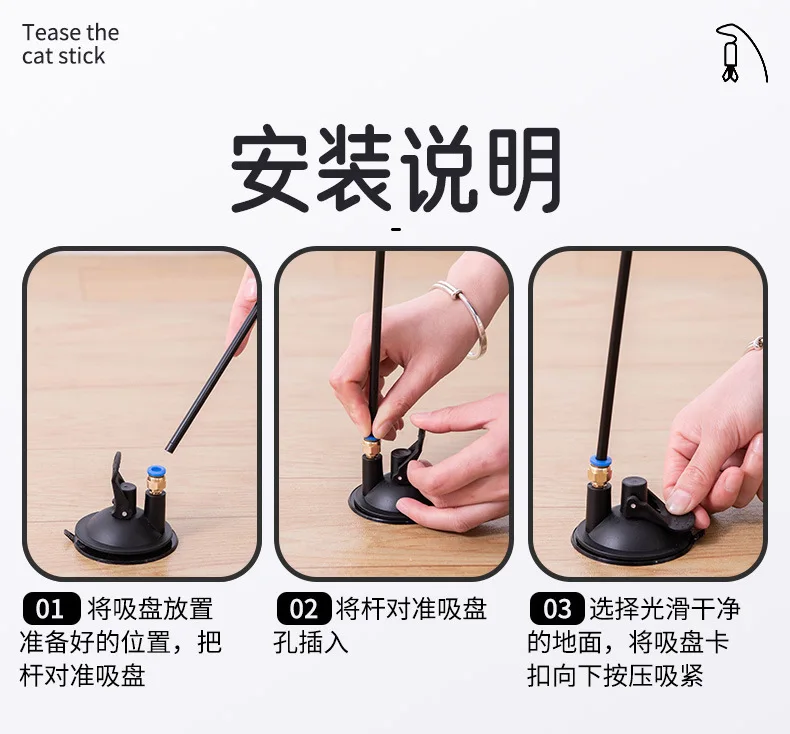 Tease the cat stick

安装说明

01 将吸盘放置准备好的位置，把杆对准吸盘

02 将杆对准吸盘孔插入

03 选择光滑干净的地面，将吸盘卡扣向下按压吸紧