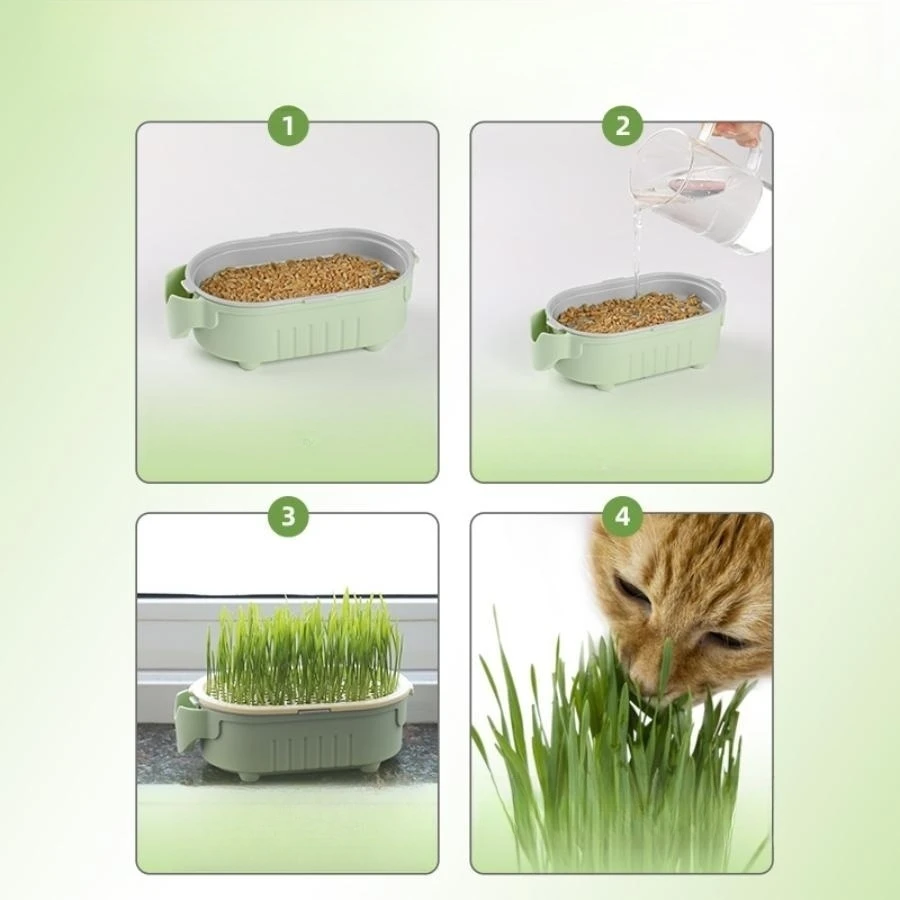 1

2

3

4