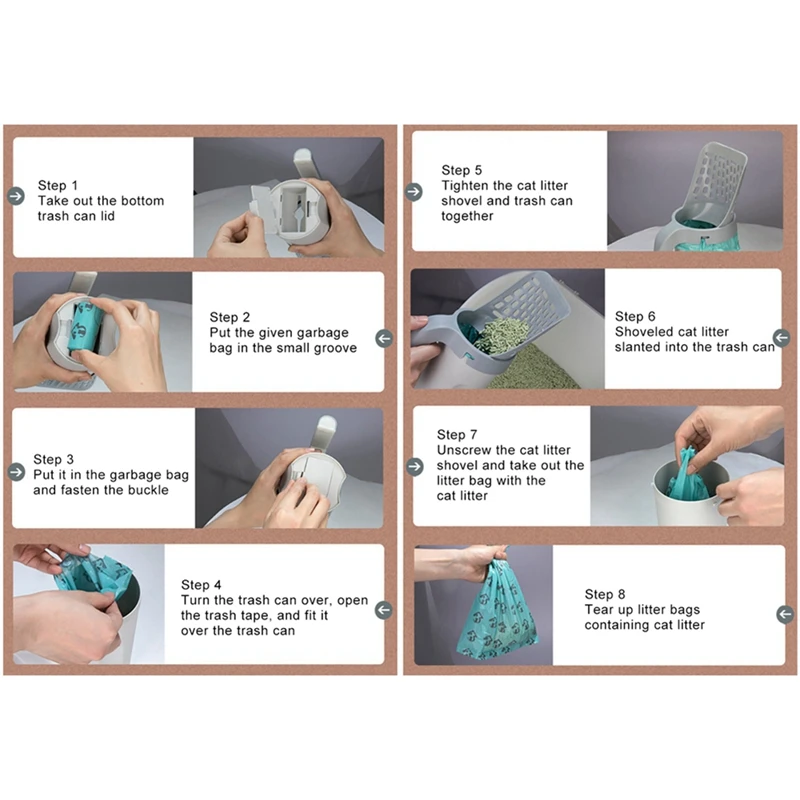 Step 1
Take out the bottom trash can lid

Step 2
Put the given garbage bag in the small groove

Step 3
Put it in the garbage bag and fasten the buckle

Step 4
Turn the trash can over, open the trash tape, and fit it over the trash can

Step 5
Tighten the cat litter shovel and trash can together

Step 6
Shoveled cat litter slanted into the trash can

Step 7
Unscrew the cat litter shovel and take out the litter bag with the cat litter

Step 8
Tear up litter bags containing cat litter