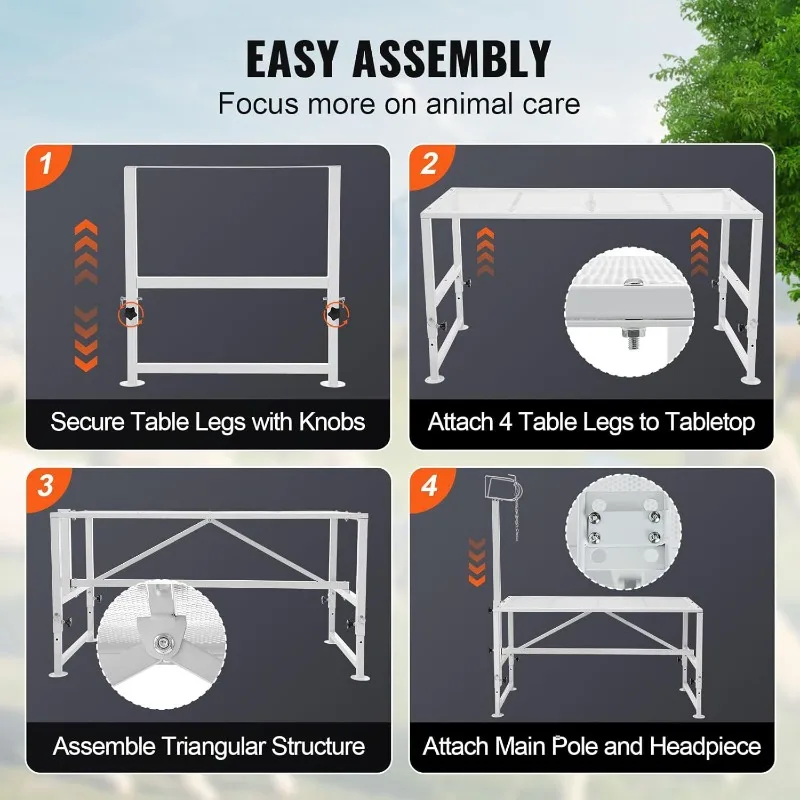 EASY ASSEMBLY
Focus more on animal care

1
Secure Table Legs with Knobs

2
Attach 4 Table Legs to Tabletop

3
Assemble Triangular Structure

4
Attach Main Pole and Headpiece