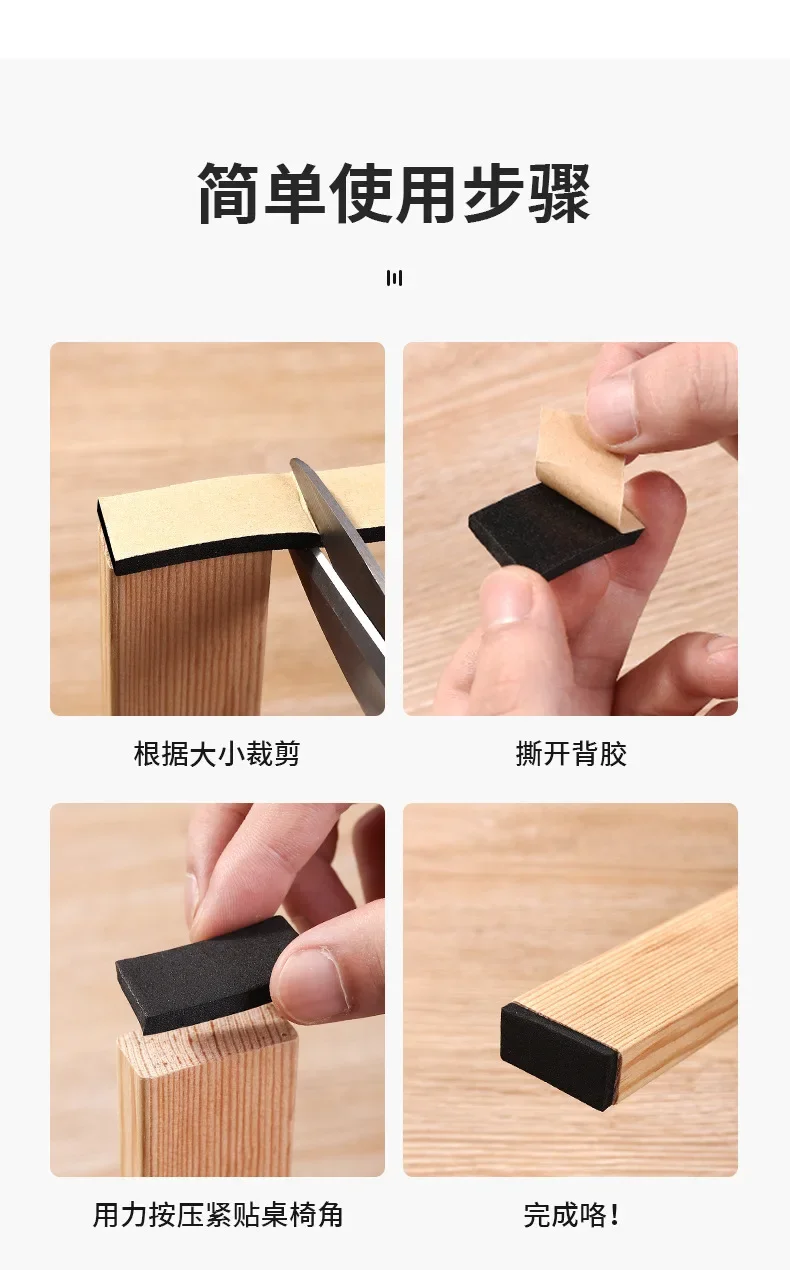 简单使用步骤

根据大小裁剪

撕开背胶

用力按压紧贴桌椅角

完成咯！