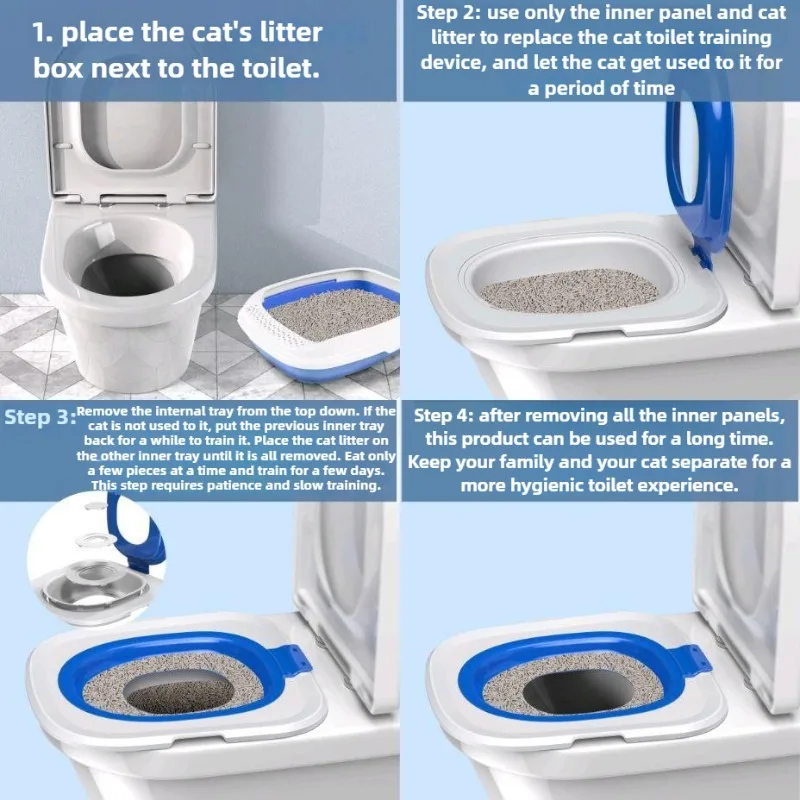 1. place the cat's litter box next to the toilet.

Step 2: use only the inner panel and cat litter to replace the cat toilet training device, and let the cat get used to it for a period of time

Step 3: Remove the internal tray from the top down. If the cat is not used to it, put the previous inner tray back for a while to train it. Place the cat litter on the other inner tray until it is all removed. Eat only a few pieces at a time and train for a few days. This step requires patience and slow training.

Step 4: after removing all the inner panels, this product can be used for a long time. Keep your family and your cat separate for a more hygienic toilet experience.