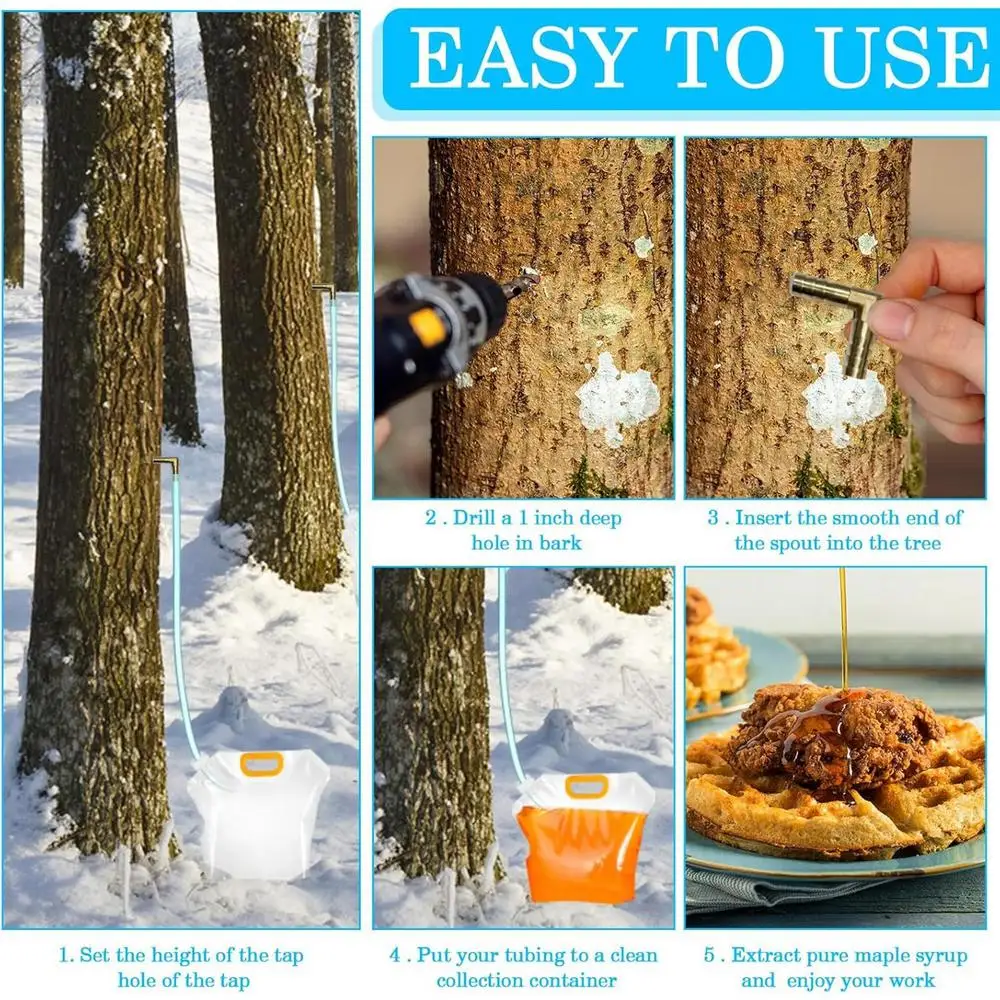 EASY TO USE

2 . Drill a 1 inch deep hole in bark

3 . Insert the smooth end of the spout into the tree

1. Set the height of the tap hole of the tap

4 . Put your tubing to a clean collection container

5 . Extract pure maple syrup and enjoy your work