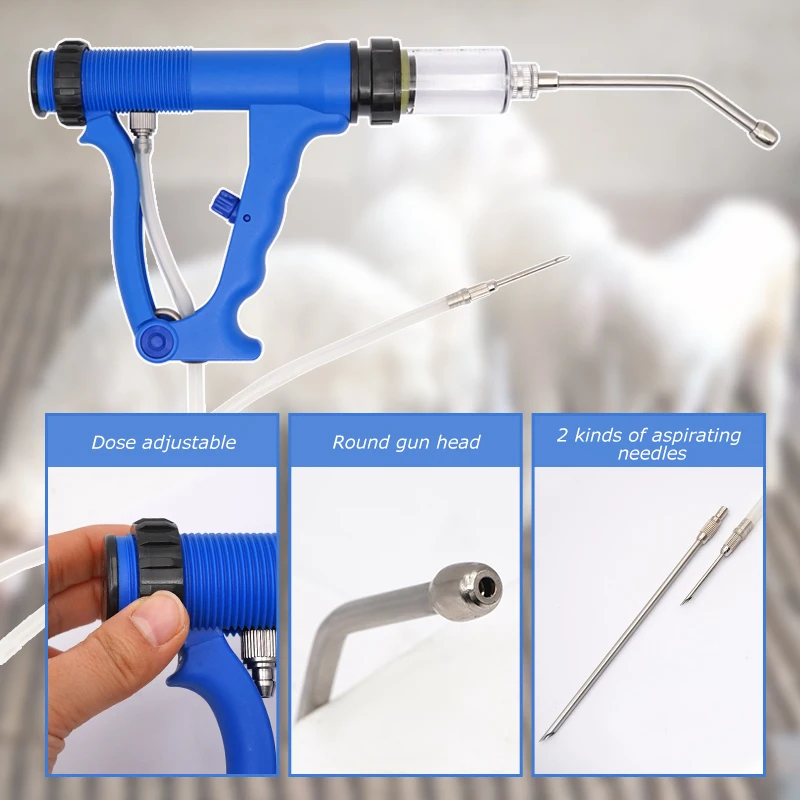 Dose adjustable

Round gun head

2 kinds of aspirating needles