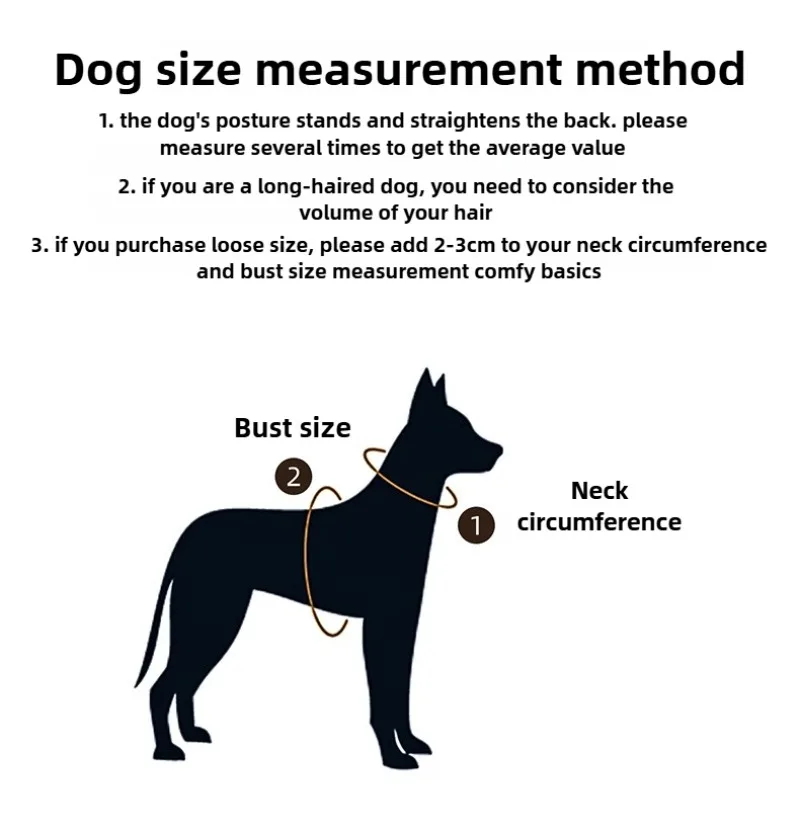 Dog size measurement method

1. the dog's posture stands and straightens the back. please measure several times to get the average value

2. if you are a long-haired dog, you need to consider the volume of your hair

3. if you purchase loose size, please add 2-3cm to your neck circumference and bust size measurement comfy basics

Bust size

2

1

Neck circumference