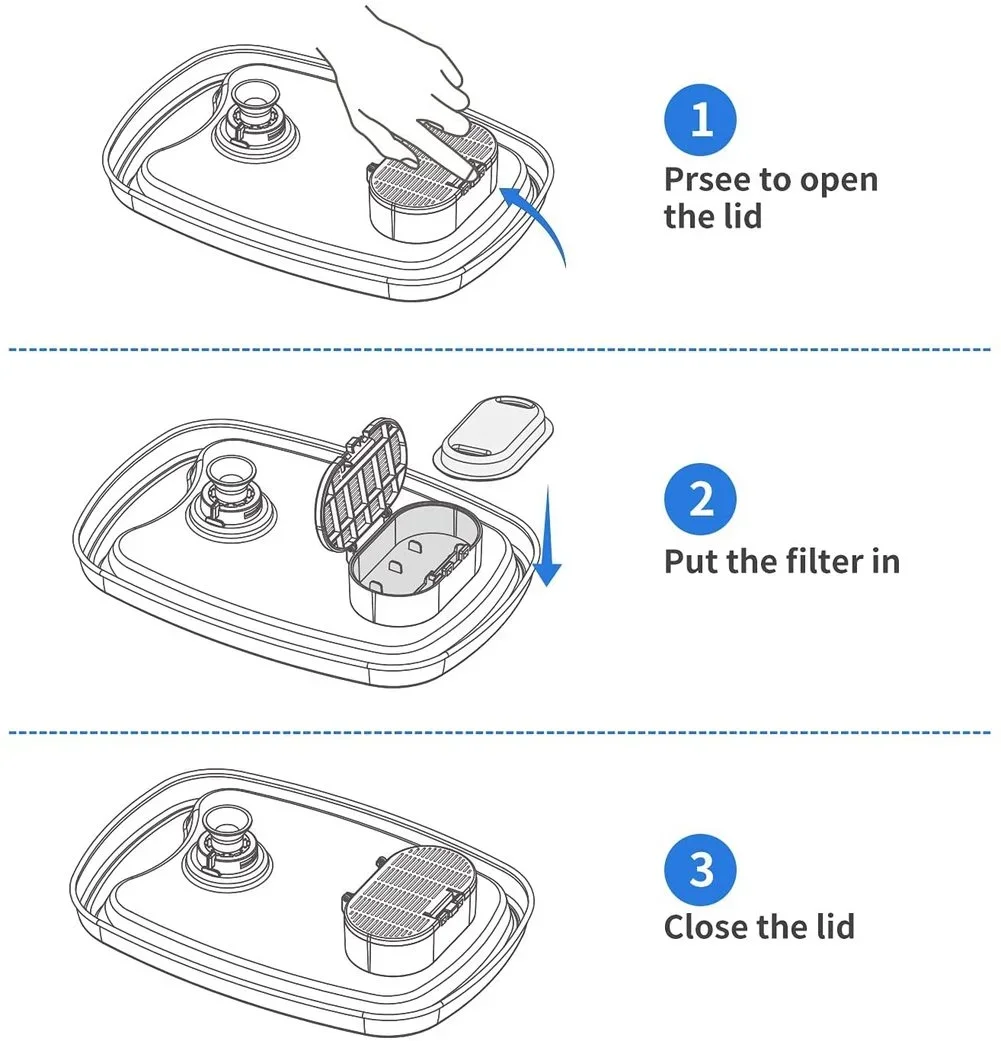 1
Prsee to open the lid

2
Put the filter in

3
Close the lid