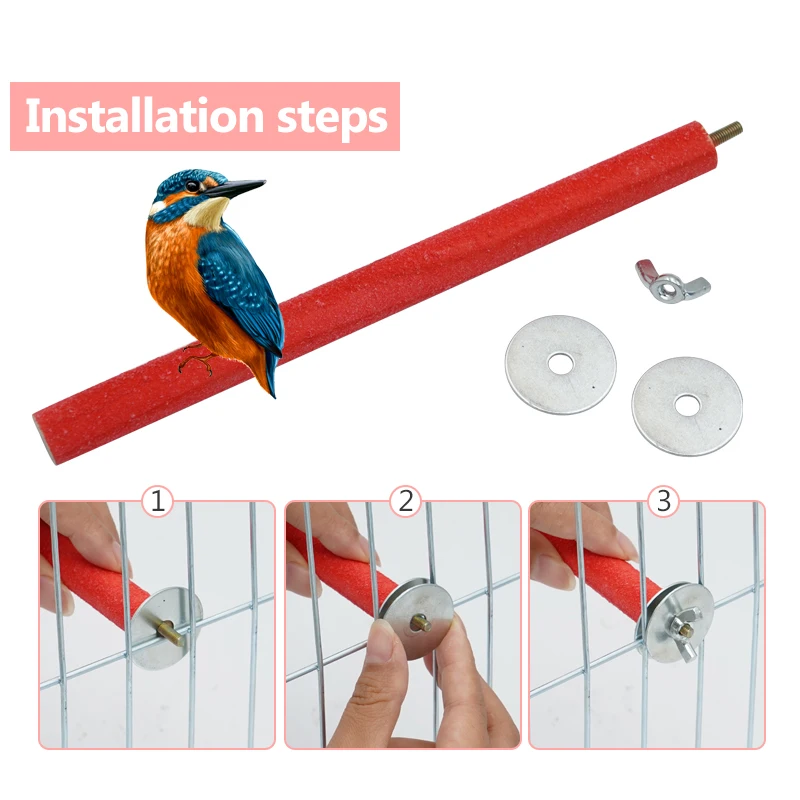 Installation steps

1

2

3