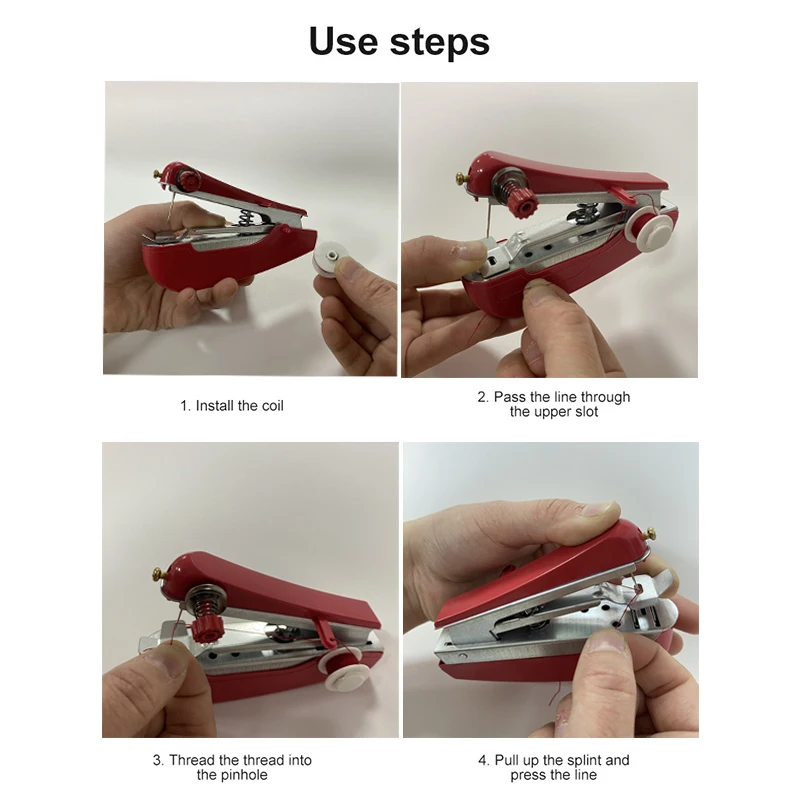 Use steps

1. Install the coil

2. Pass the line through the upper slot

3. Thread the thread into the pinhole

4. Pull up the splint and press the line