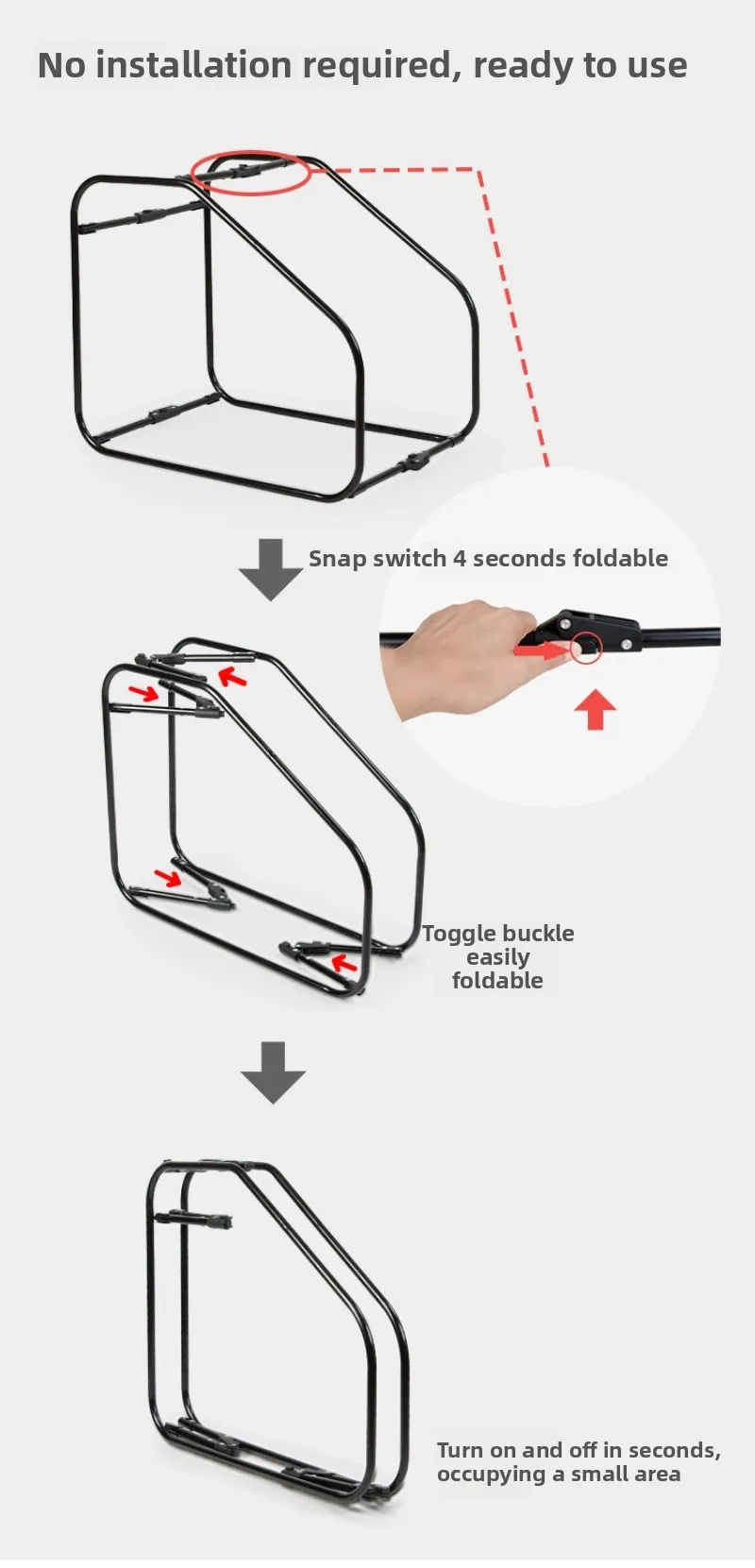 No installation required, ready to use

Snap switch 4 seconds foldable

Toggle buckle easily foldable

Turn on and off in seconds, occupying a small area