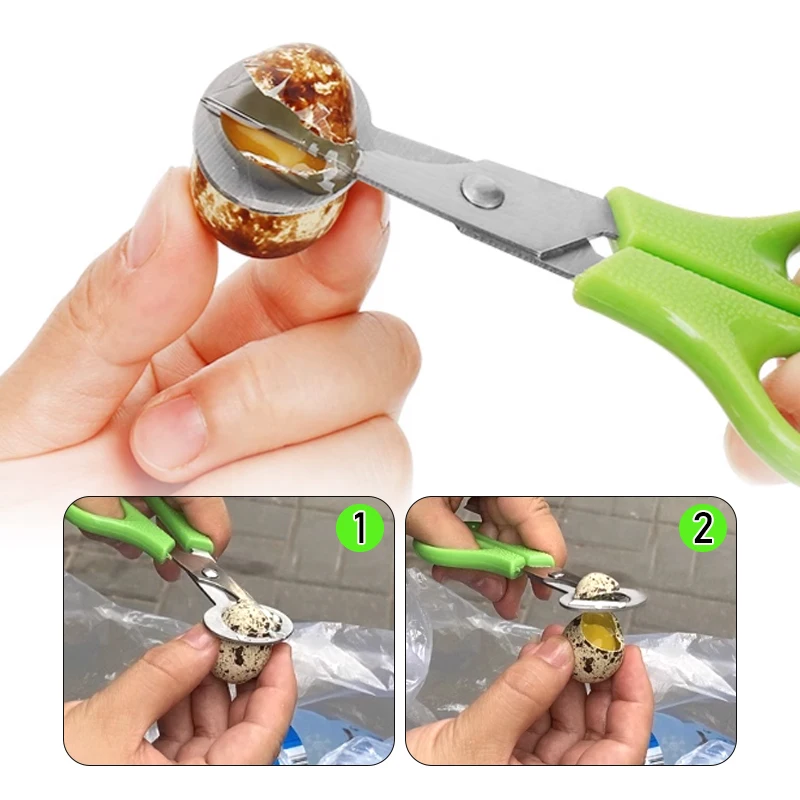 1

2