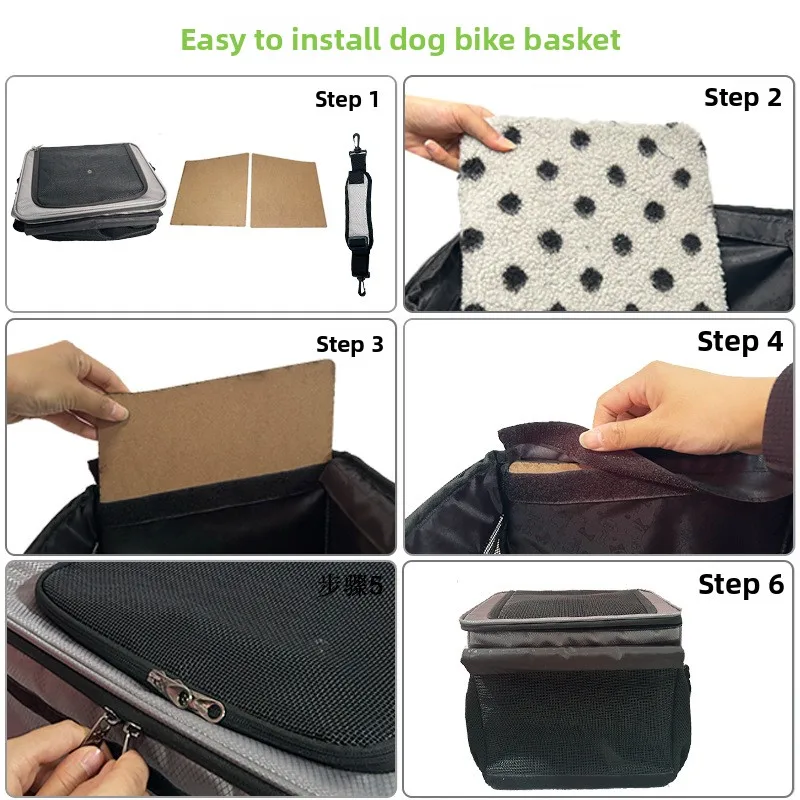 Easy to install dog bike basket

Step 1

Step 2

Step 3

Step 4

步骤5

Step 6