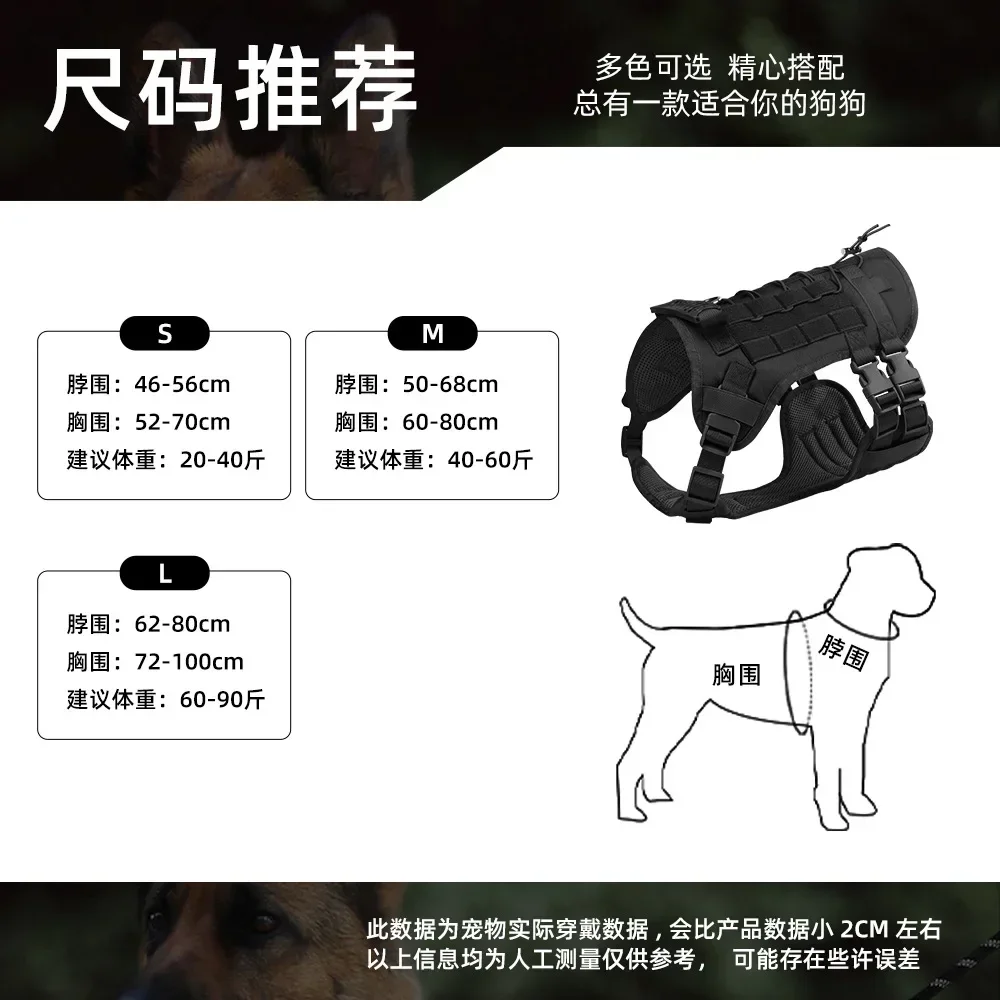 尺码推荐

多色可选 精心搭配
总有一款适合你的狗狗

S
脖围：46-56cm
胸围：52-70cm
建议体重：20-40斤

M
脖围：50-68cm
胸围：60-80cm
建议体重：40-60斤

L
脖围：62-80cm
胸围：72-100cm
建议体重：60-90斤

胸围
脖围

此数据为宠物实际穿戴数据，会比产品数据小 2CM 左右
以上信息均为人工测量仅供参考， 可能存在些许误差