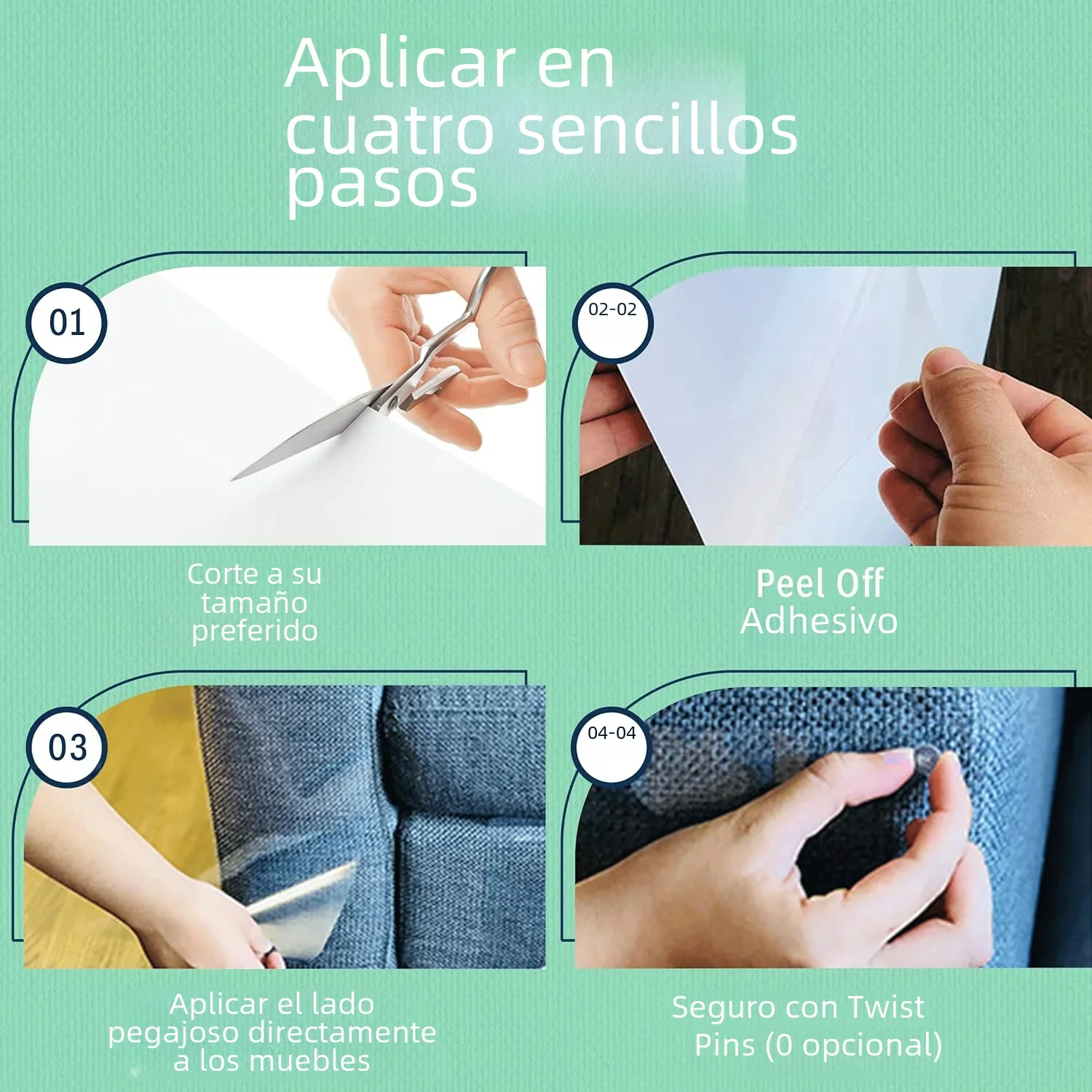 Aplicar en cuatro sencillos pasos

01

Corte a su tamaño preferido

02-02

Peel Off Adhesivo

03

Aplicar el lado pegajoso directamente a los muebles

04-04

Seguro con Twist Pins (0 opcional)