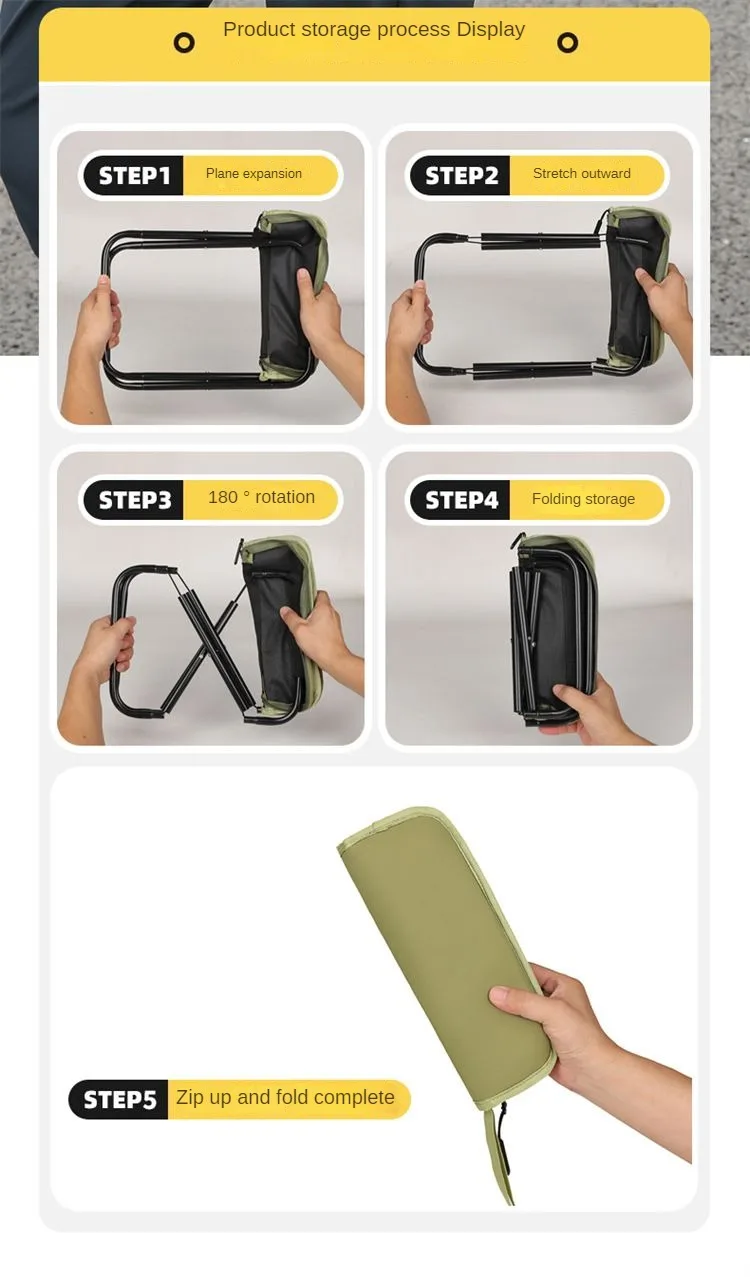 Product storage process Display

STEP1 Plane expansion

STEP2 Stretch outward

STEP3 180 ° rotation

STEP4 Folding storage

STEP5 Zip up and fold complete