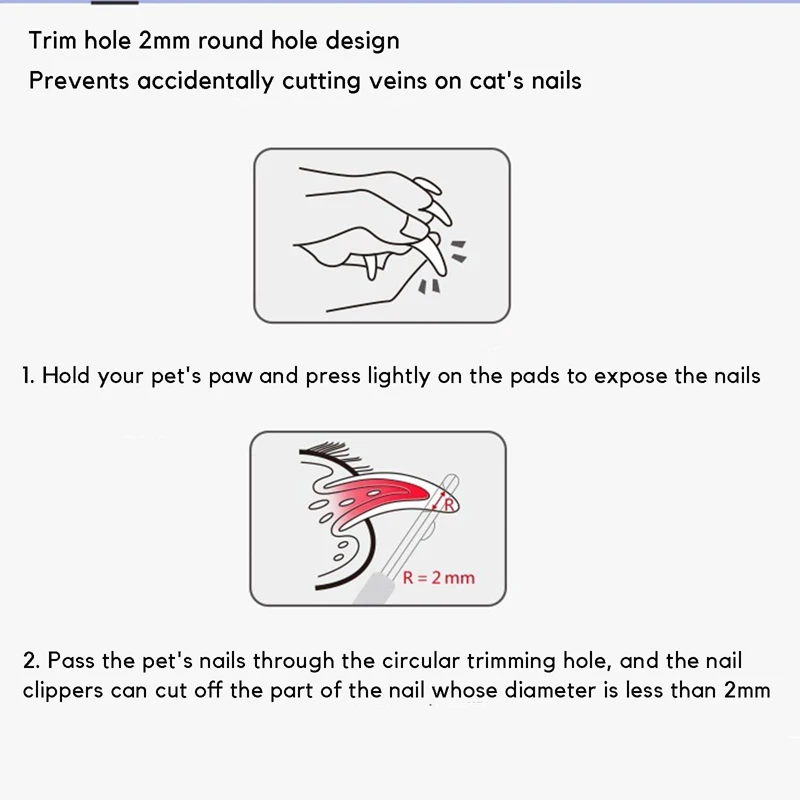 Trim hole 2mm round hole design
Prevents accidentally cutting veins on cat's nails

1. Hold your pet's paw and press lightly on the pads to expose the nails

R

R = 2 mm

2. Pass the pet's nails through the circular trimming hole, and the nail clippers can cut off the part of the nail whose diameter is less than 2mm