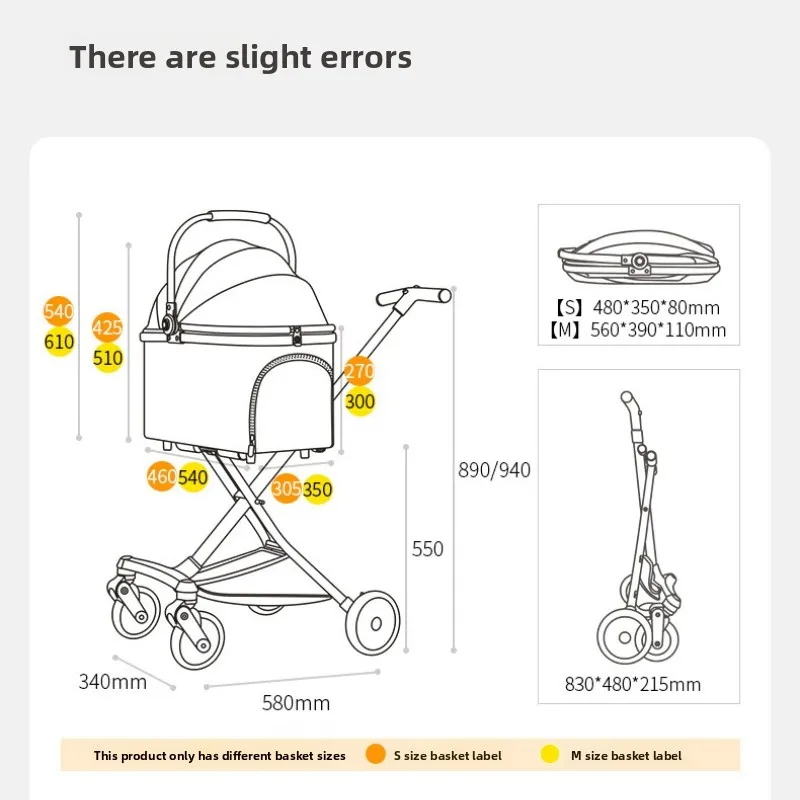 There are slight errors

540
610
425
510
270
300
460 540
305 350
890/940
550
340mm
580mm

【S】480*350*80mm
【M】560*390*110mm

830*480*215mm

This product only has different basket sizes
S size basket label
M size basket label