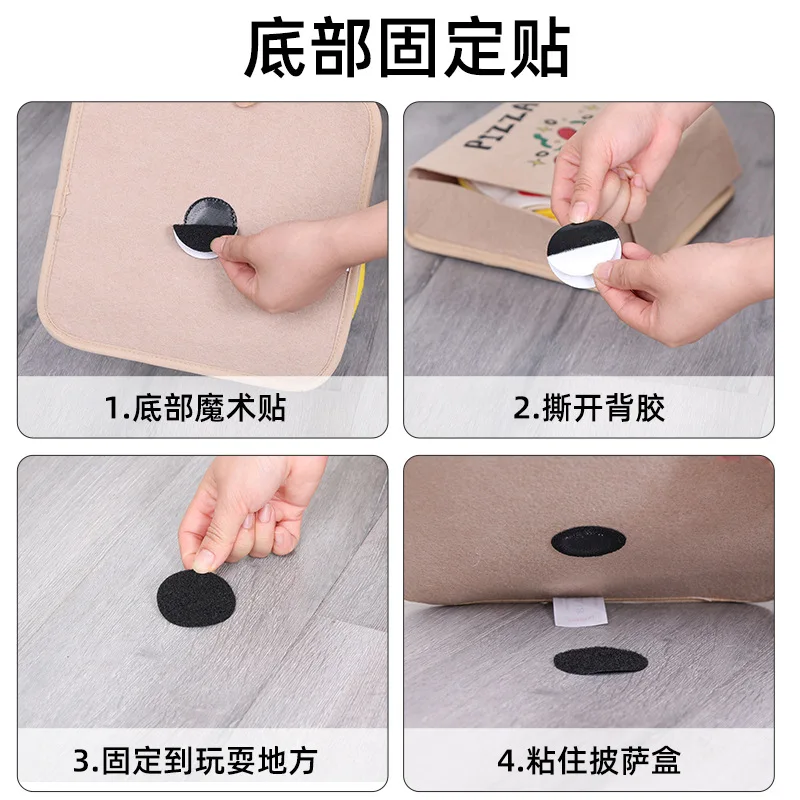 底部固定贴

PIZZA

1.底部魔术贴

2.撕开背胶

3.固定到玩耍地方

4.粘住披萨盒