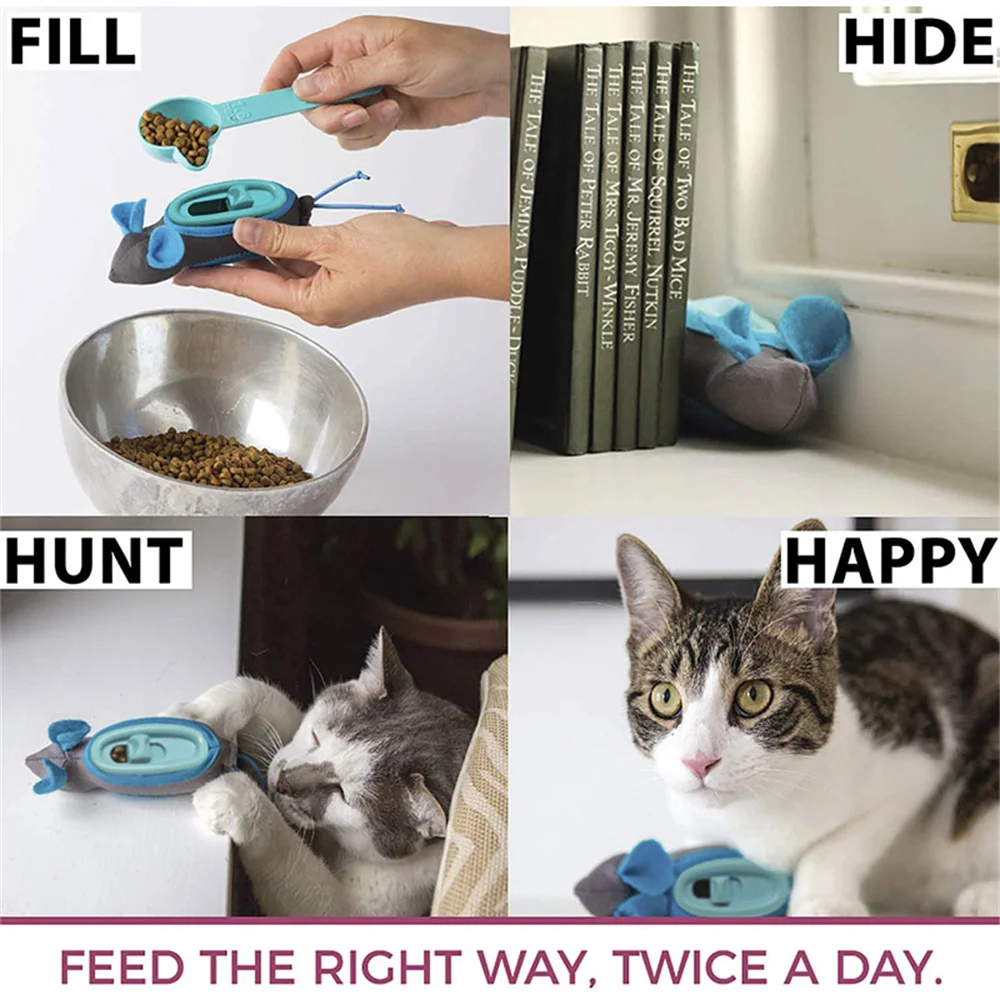 FILL

HIDE

THE TALE OF JEMIMA PUDDLE-DUCK
THE TALE OF PETER RABBIT
THE TALE OF MRS TIGGY-WINKLE
THE TALE OF MR JEREMY FISHER
THE TALE OF SQUIRREL NUTKIN
THE TALE OF TWO BAD MICE

HUNT

HAPPY

FEED THE RIGHT WAY, TWICE A DAY.