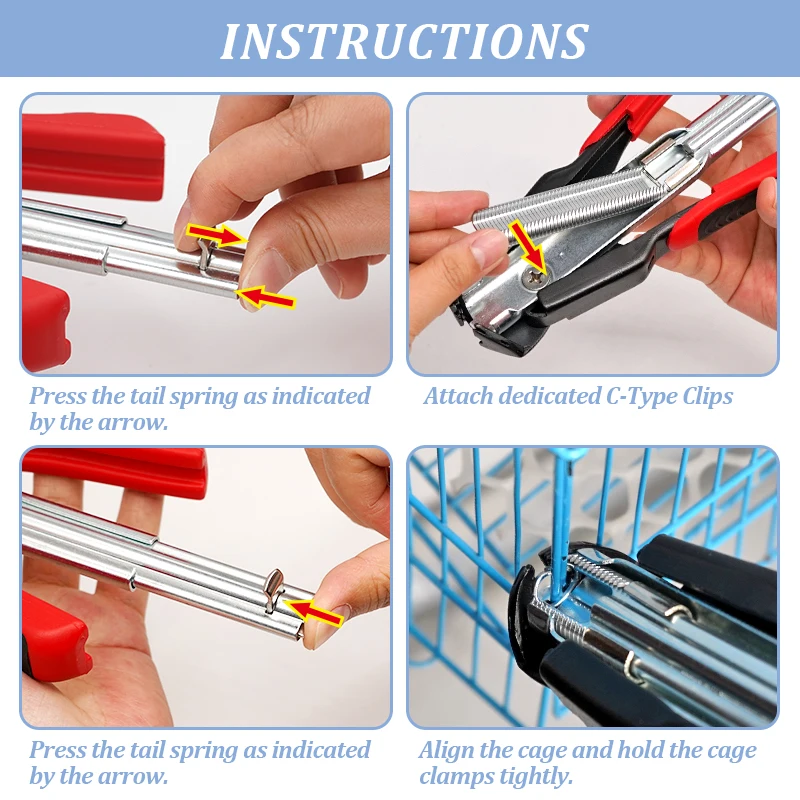 INSTRUCTIONS

Press the tail spring as indicated by the arrow.

Attach dedicated C-Type Clips

Press the tail spring as indicated by the arrow.

Align the cage and hold the cage clamps tightly.