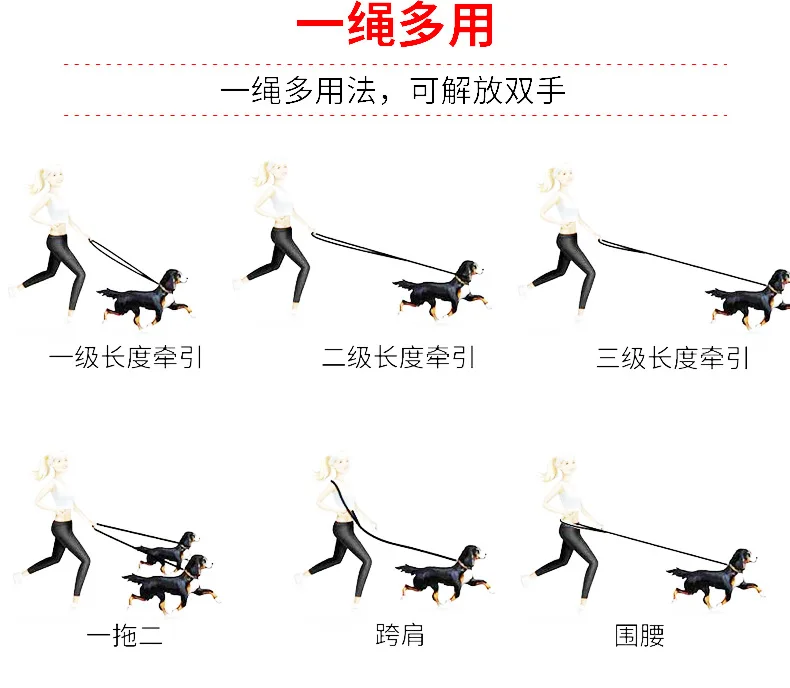 一绳多用

一绳多用法，可解放双手

一级长度牵引

二级长度牵引

三级长度牵引

一拖二

跨肩

围腰