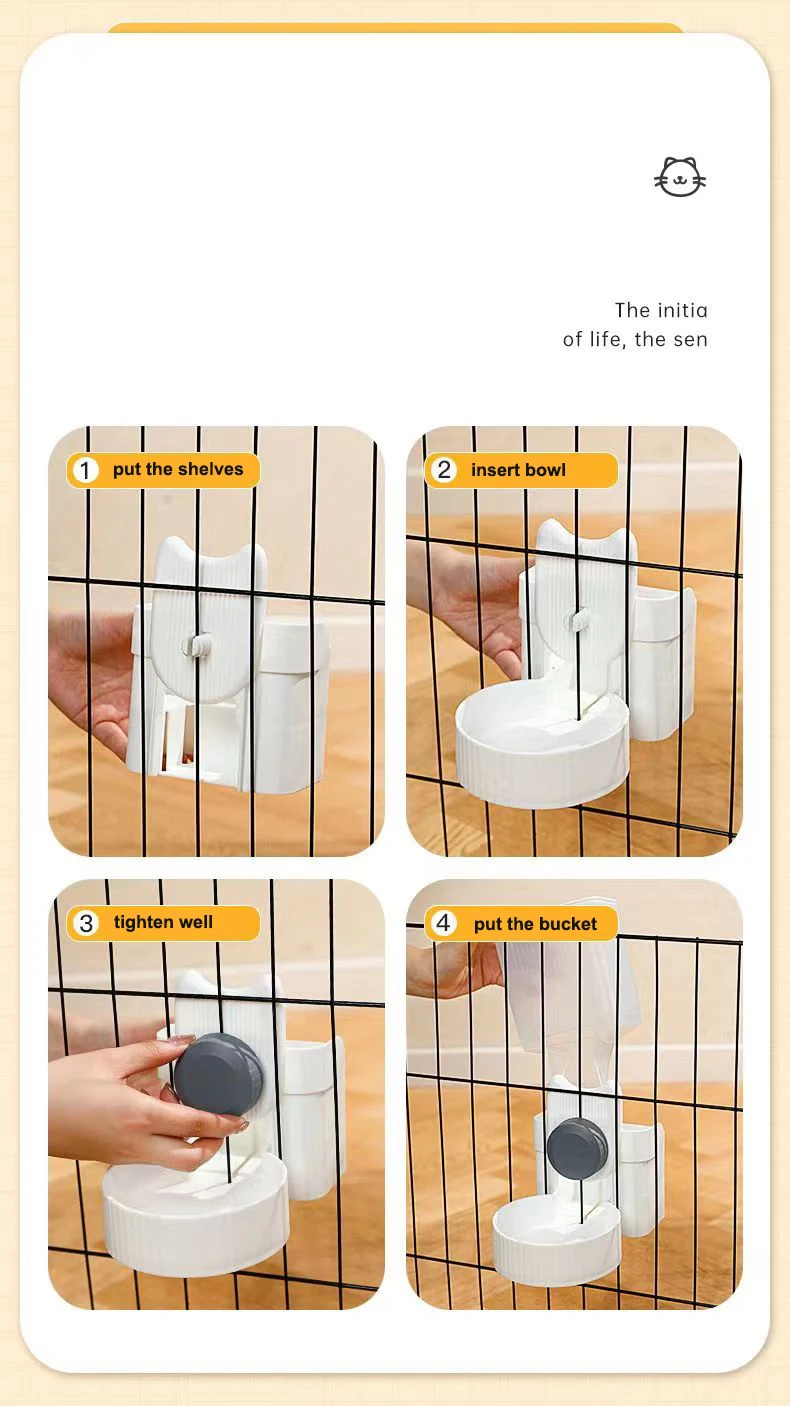 The initia
of life, the sen

1 put the shelves

2 insert bowl

3 tighten well

4 put the bucket