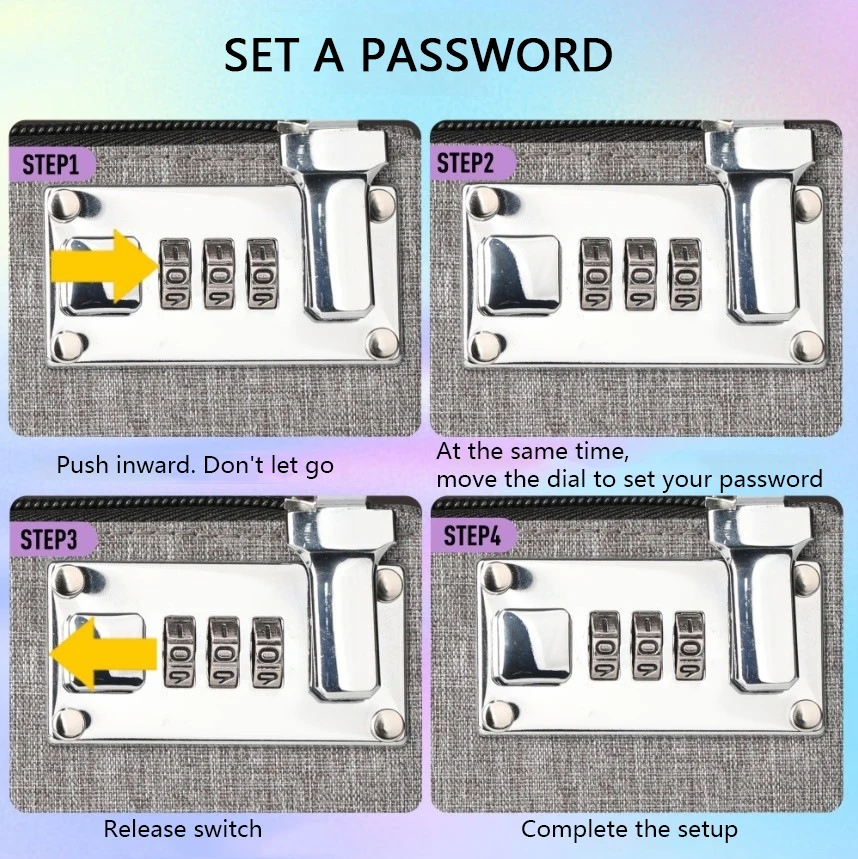 SET A PASSWORD

STEP1

Push inward. Don't let go

STEP2

At the same time, move the dial to set your password

STEP3

Release switch

STEP4

Complete the setup