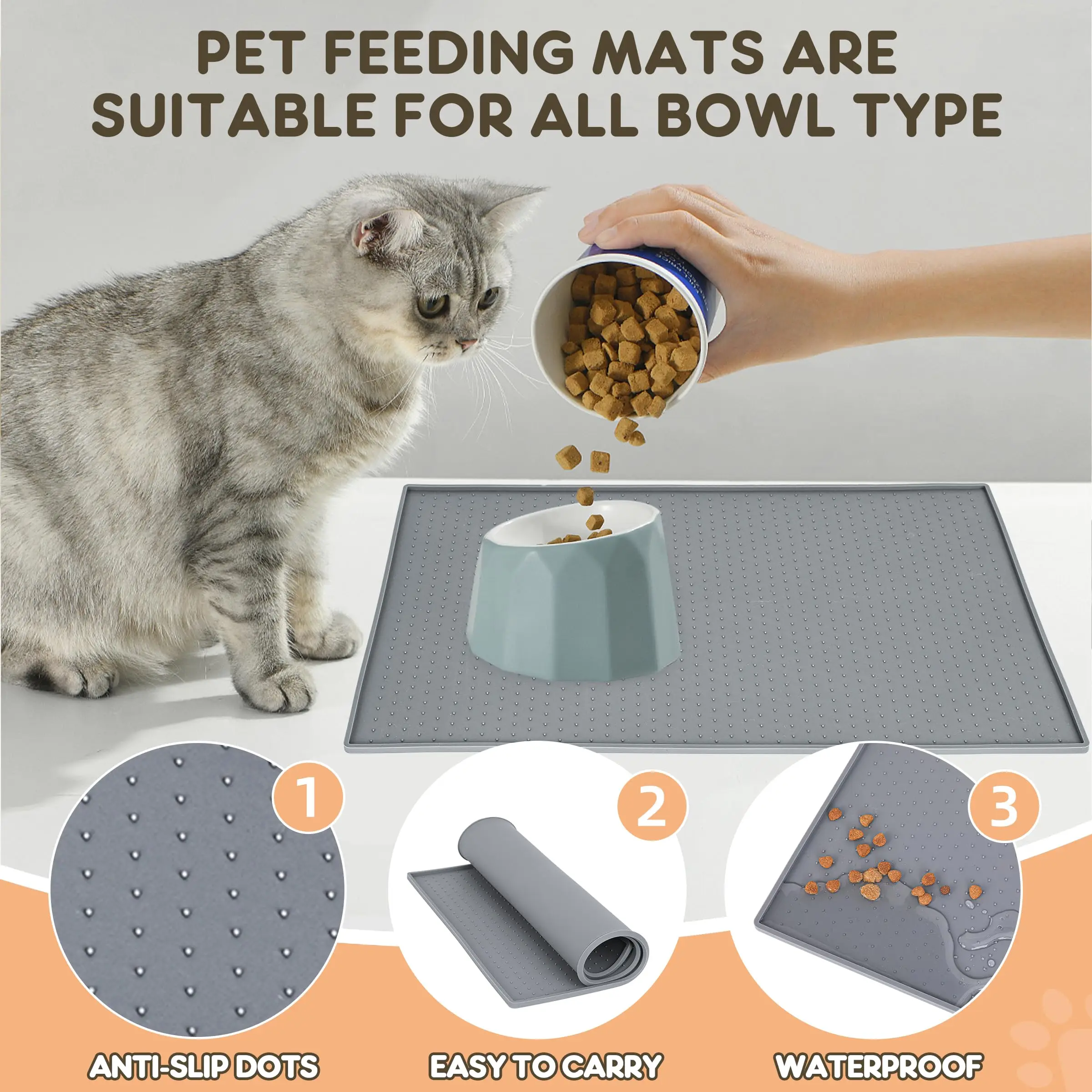 PET FEEDING MATS ARE SUITABLE FOR ALL BOWL TYPE

1

2

3

ANTI-SLIP DOTS

EASY TO CARRY

WATERPROOF