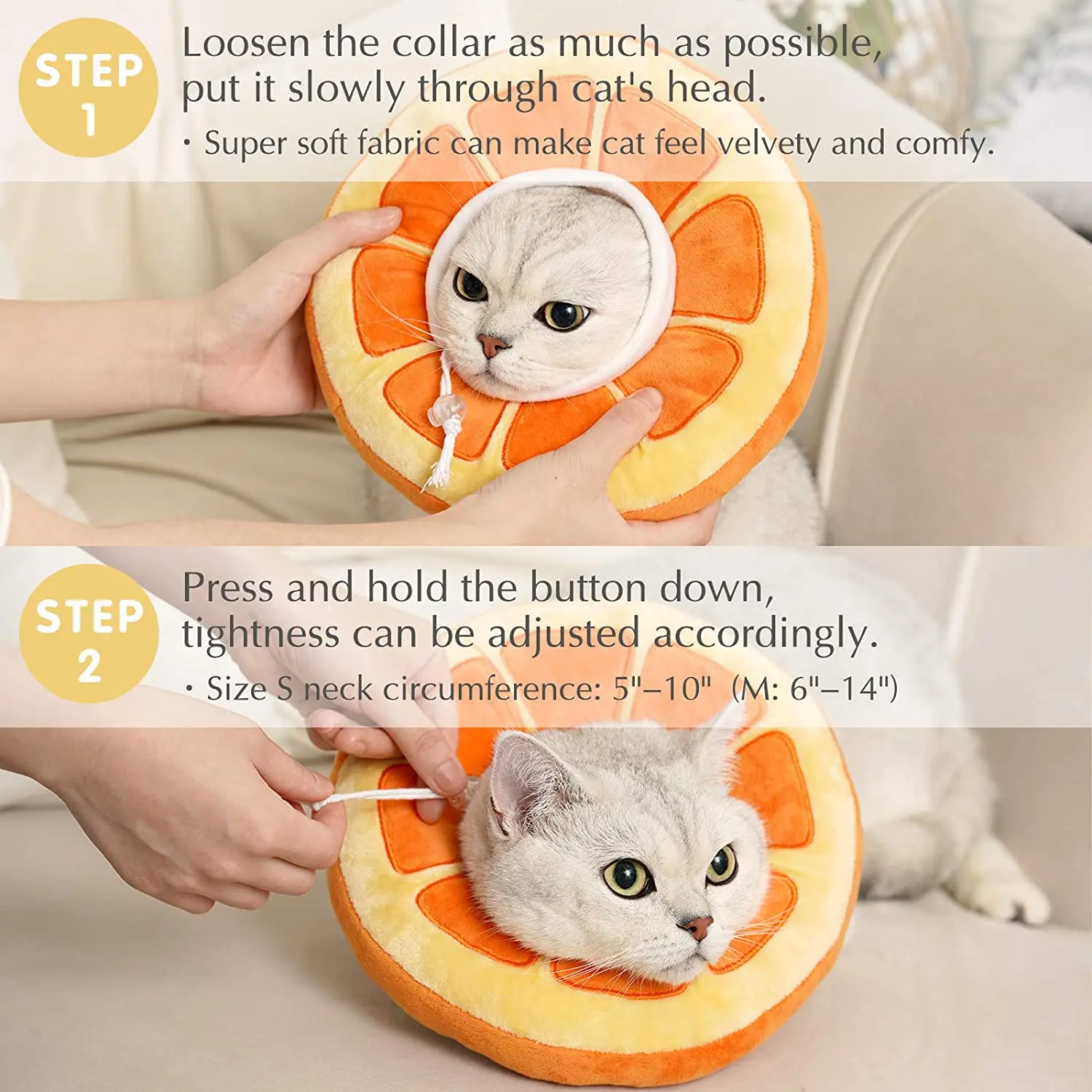 STEP 1

Loosen the collar as much as possible, put it slowly through cat's head.

· Super soft fabric can make cat feel velvety and comfy.

STEP 2

Press and hold the button down, tightness can be adjusted accordingly.

· Size S neck circumference: 5"–10" (M: 6"–14")