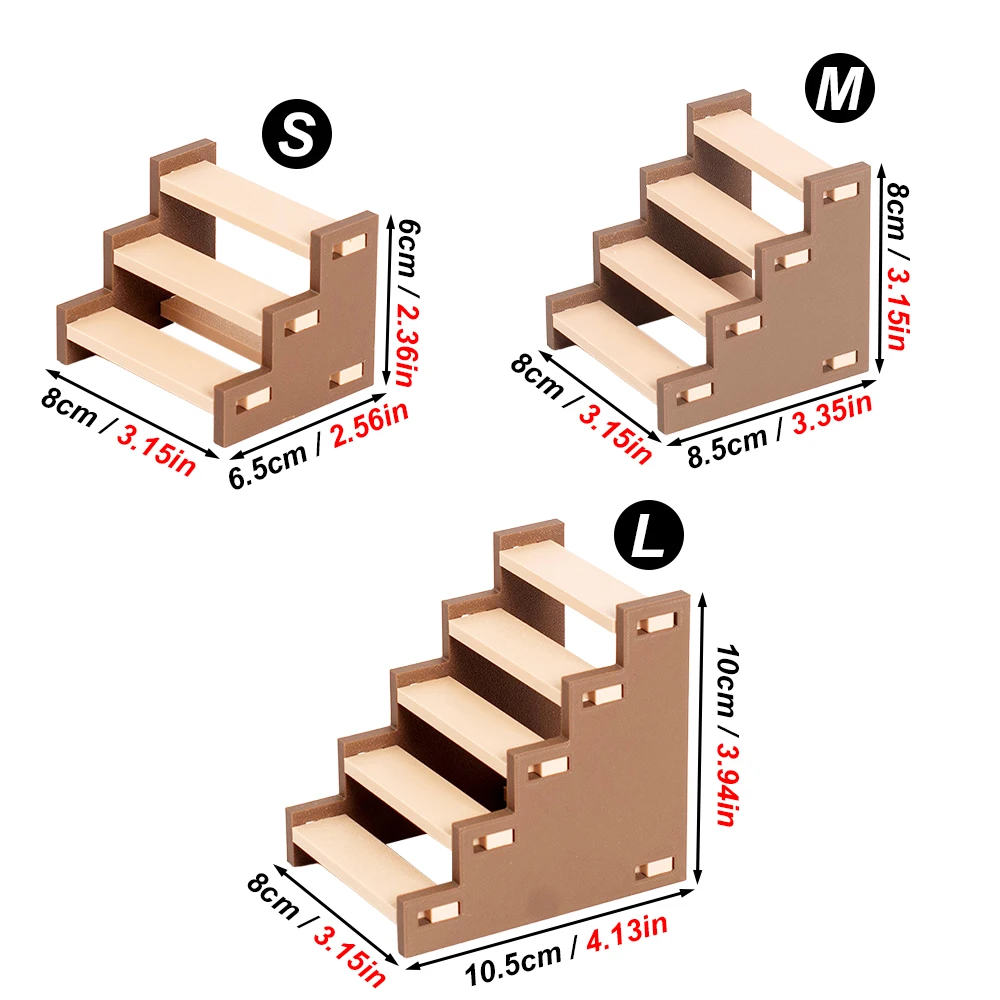 S

6cm / 2.36in

8cm / 3.15in

6.5cm / 2.56in

M

8cm / 3.15in

8cm / 3.15in

8.5cm / 3.35in

L

10cm / 3.94in

8cm / 3.15in

10.5cm / 4.13in