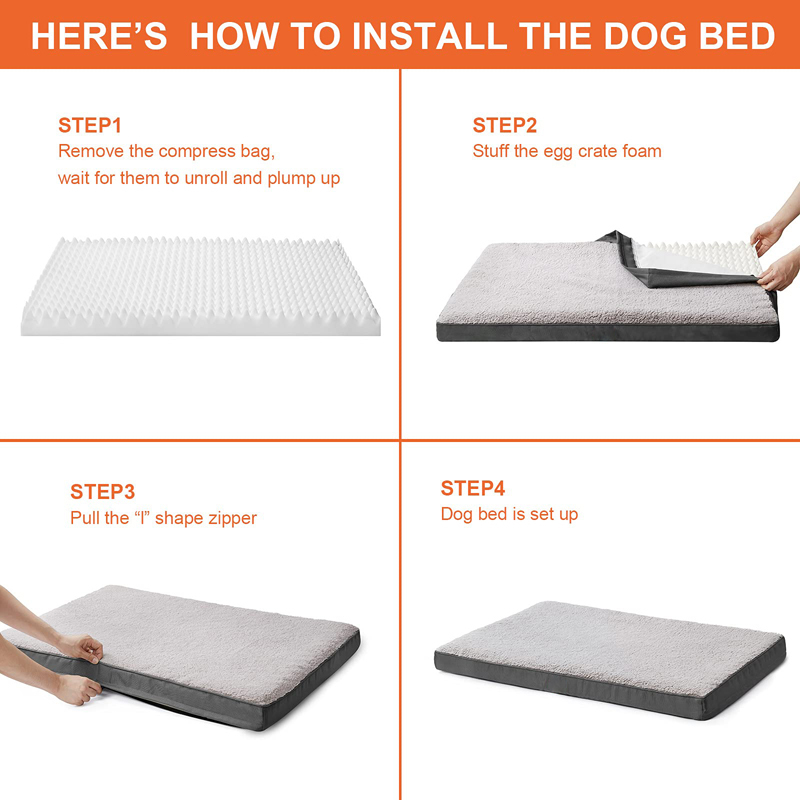 HERE'S HOW TO INSTALL THE DOG BED

STEP1
Remove the compress bag, wait for them to unroll and plump up

STEP2
Stuff the egg crate foam

STEP3
Pull the "l" shape zipper

STEP4
Dog bed is set up