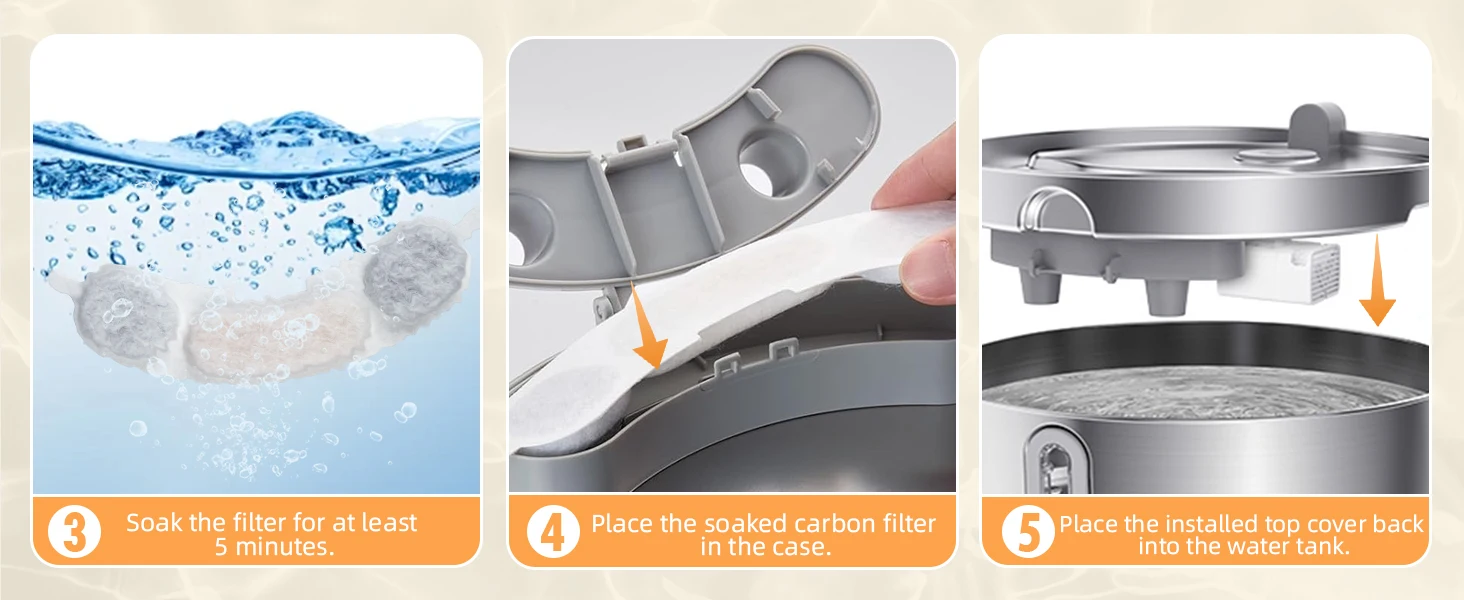 3 Soak the filter for at least 5 minutes.

4 Place the soaked carbon filter in the case.

5 Place the installed top cover back into the water tank.