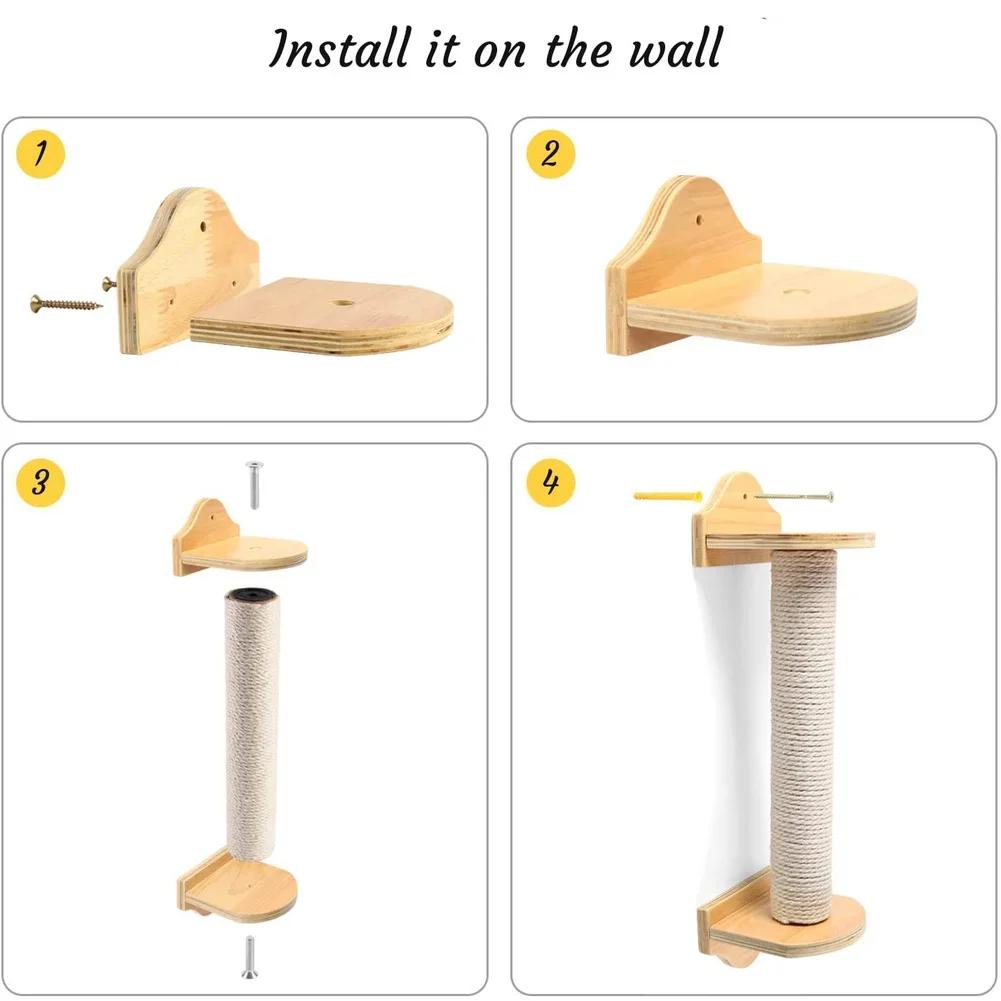 Install it on the wall

1

2

3

4