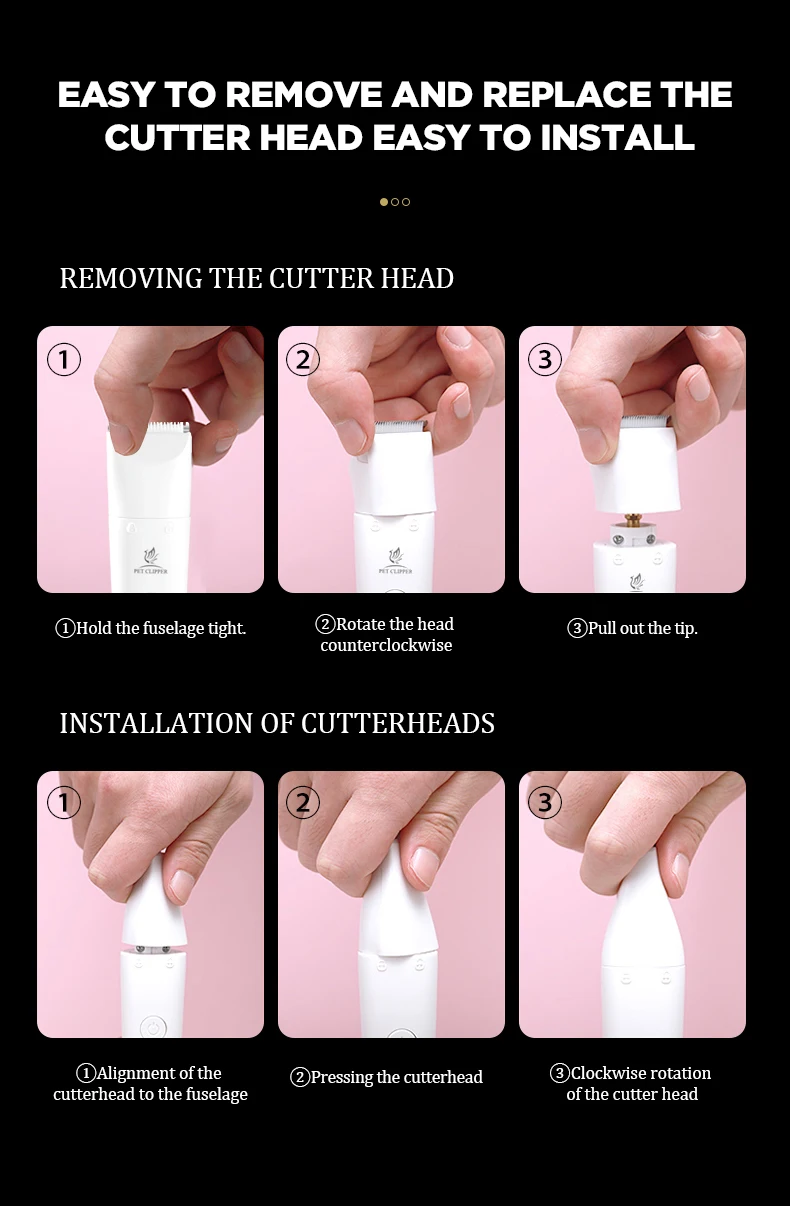 EASY TO REMOVE AND REPLACE THE CUTTER HEAD EASY TO INSTALL

REMOVING THE CUTTER HEAD

①

PET CLIPPER

②

PET CLIPPER

③

①Hold the fuselage tight.

②Rotate the head counterclockwise

③Pull out the tip.

INSTALLATION OF CUTTERHEADS

①

②

③

①Alignment of the cutterhead to the fuselage

②Pressing the cutterhead

③Clockwise rotation of the cutter head