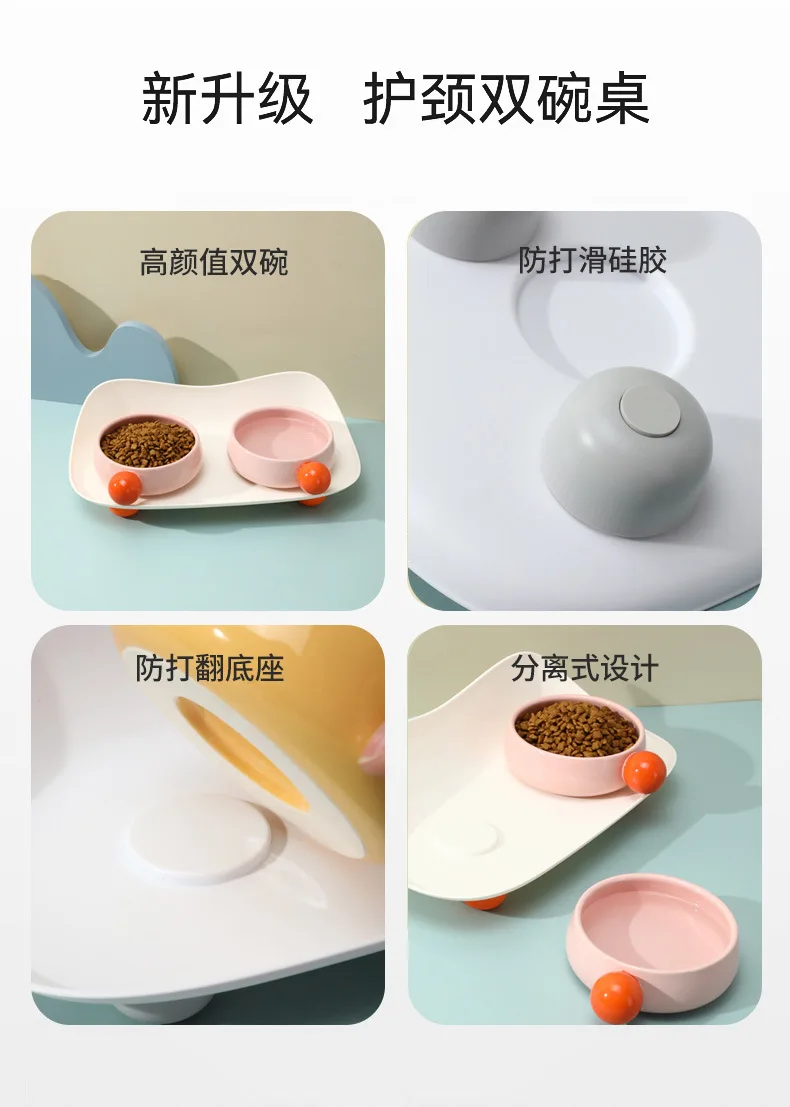 新升级　护颈双碗桌

高颜值双碗

防打滑硅胶

防打翻底座

分离式设计