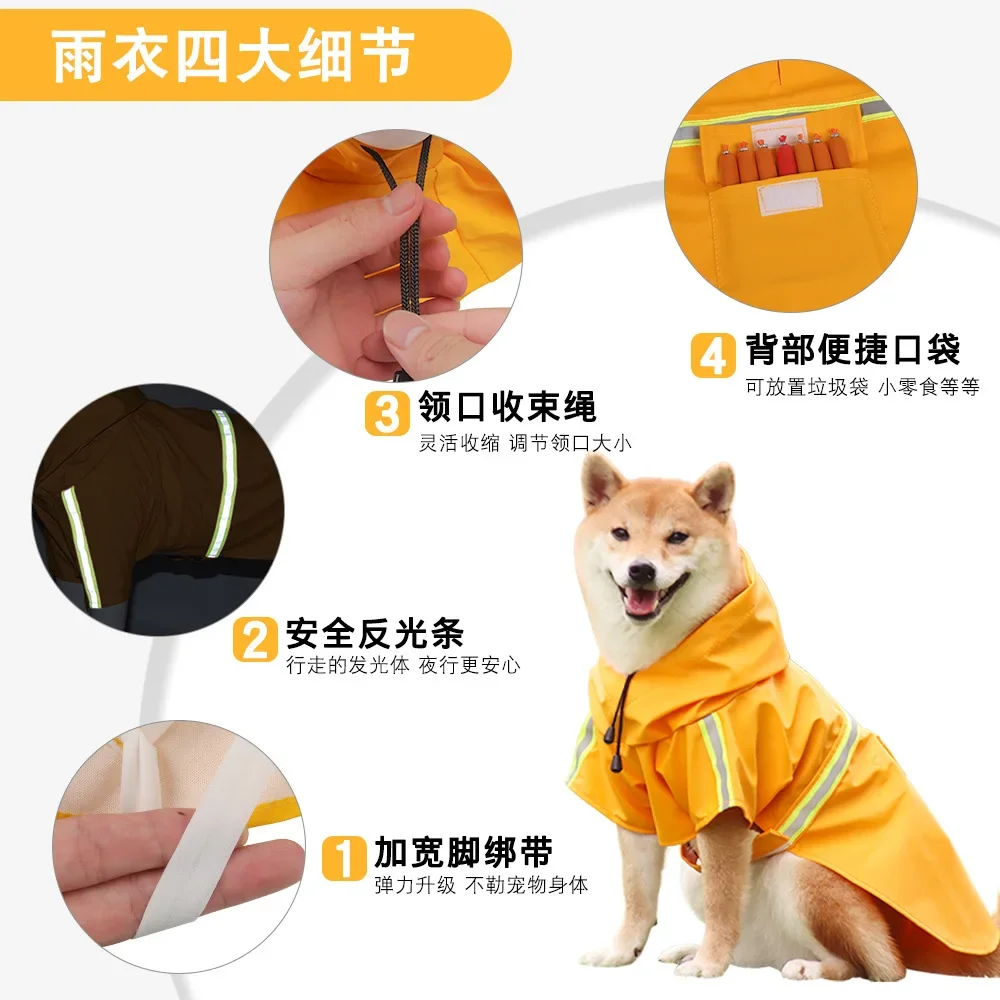 雨衣四大细节

4 背部便捷口袋
可放置垃圾袋 小零食等等

3 领口收束绳
灵活收缩 调节领口大小

2 安全反光条
行走的发光体 夜行更安心

1 加宽脚绑带
弹力升级 不勒宠物身体